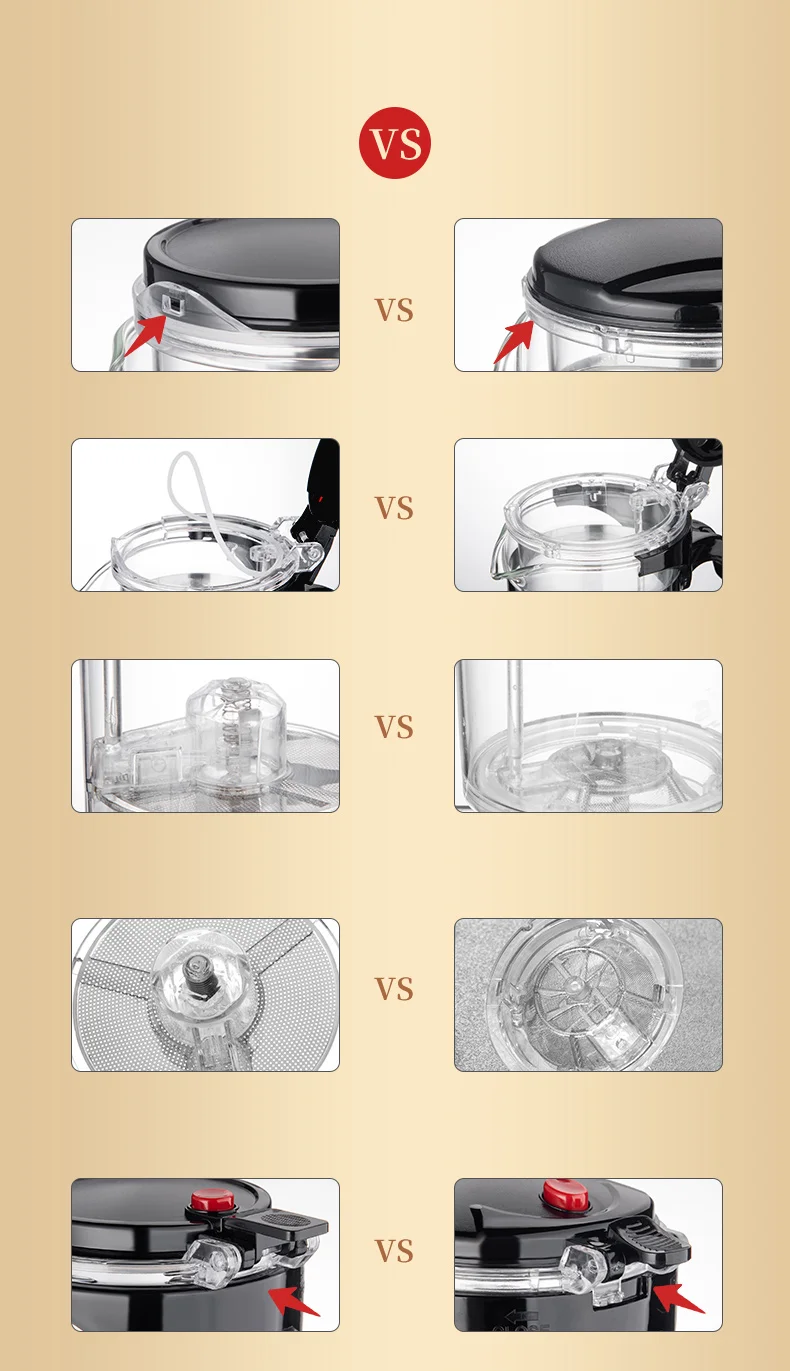 VS

VS

VS

VS

VS

VS