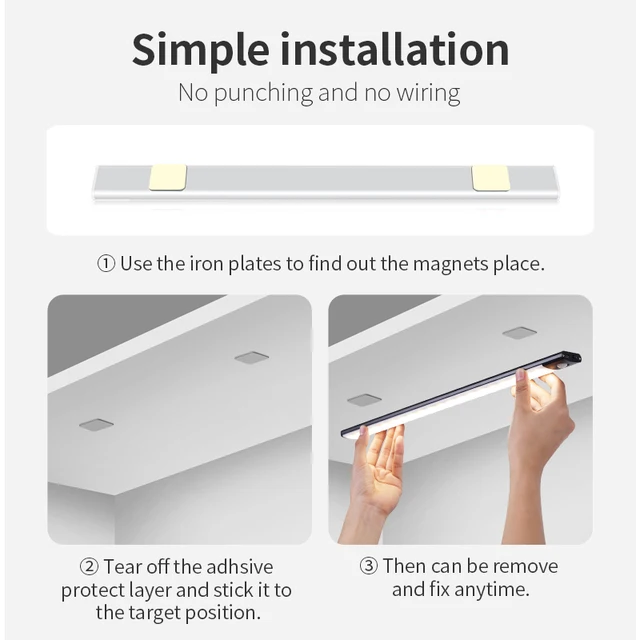 Simple installation
No punching and no wiring

① Use the iron plates to find out the magnets place.

② Tear off the adhsive protect layer and stick it to the target position.

③ Then can be remove and fix anytime.