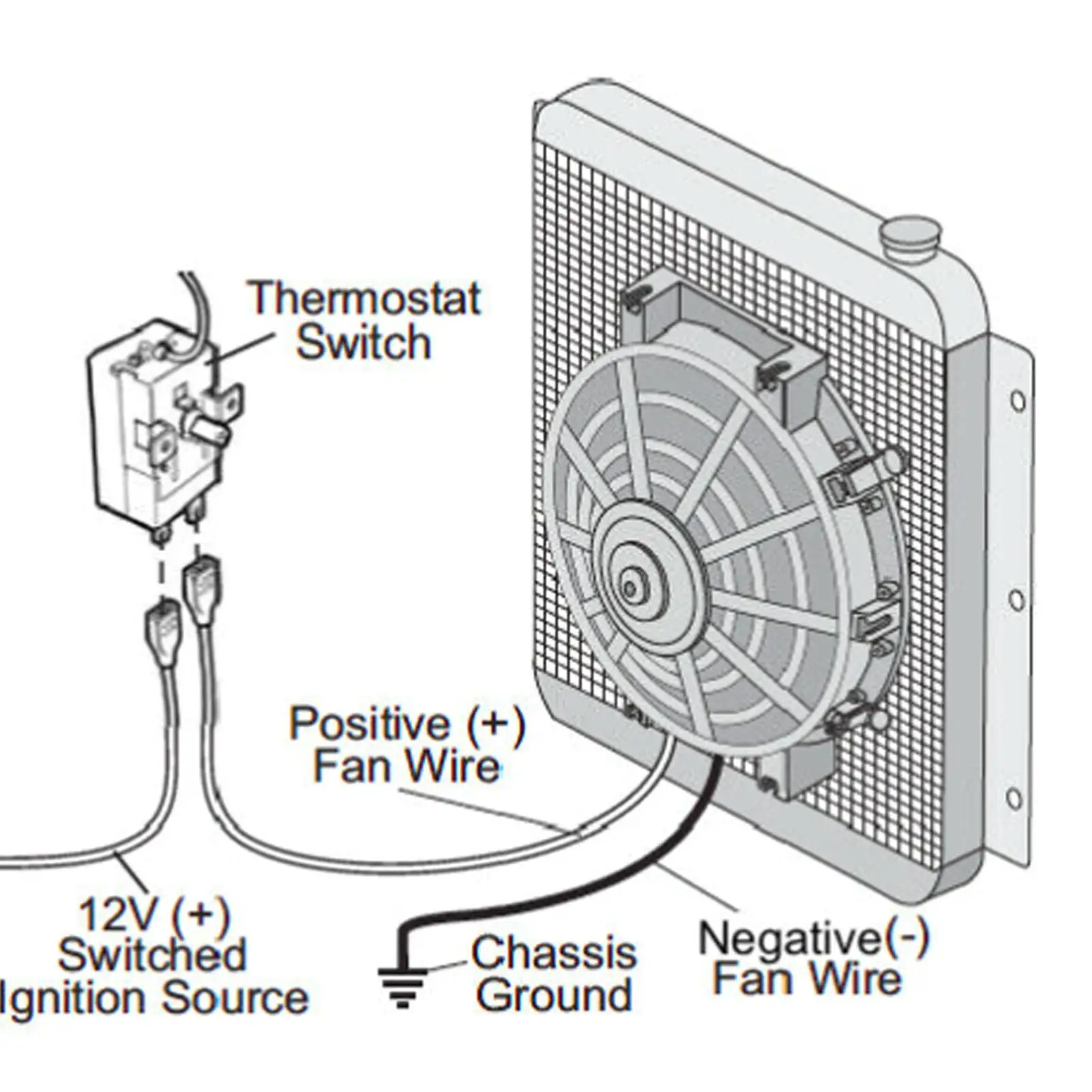 Thermostat Switch

Positive (+) Fan Wire

12V (+) Switched Ignition Source

Chassis Ground

Negative(-) Fan Wire