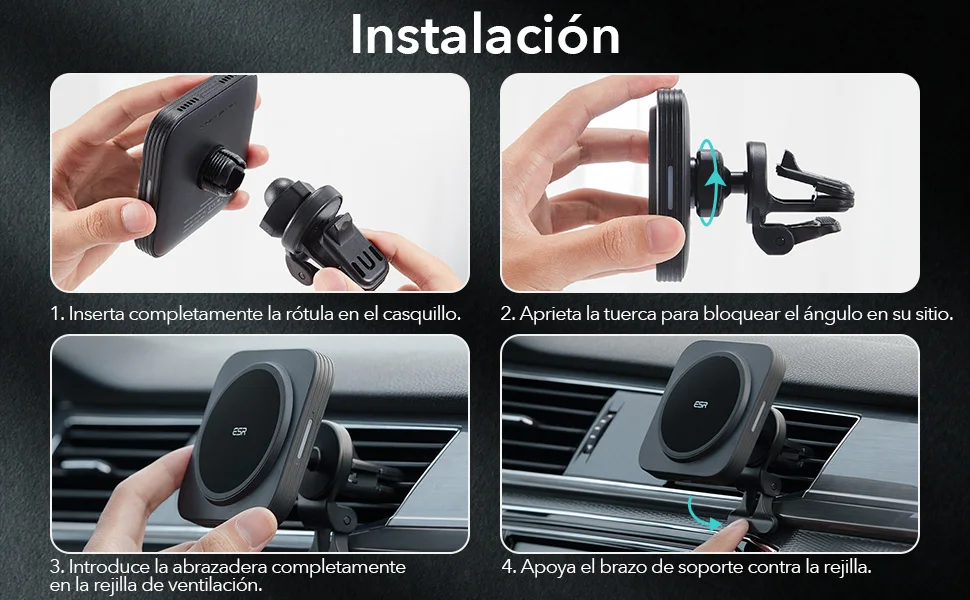 Instalación

1. Inserta completamente la rótula en el casquillo.

2. Aprieta la tuerca para bloquear el ángulo en su sitio.

ESR

3. Introduce la abrazadera completamente en la rejilla de ventilación.

ESR

4. Apoya el brazo de soporte contra la rejilla.