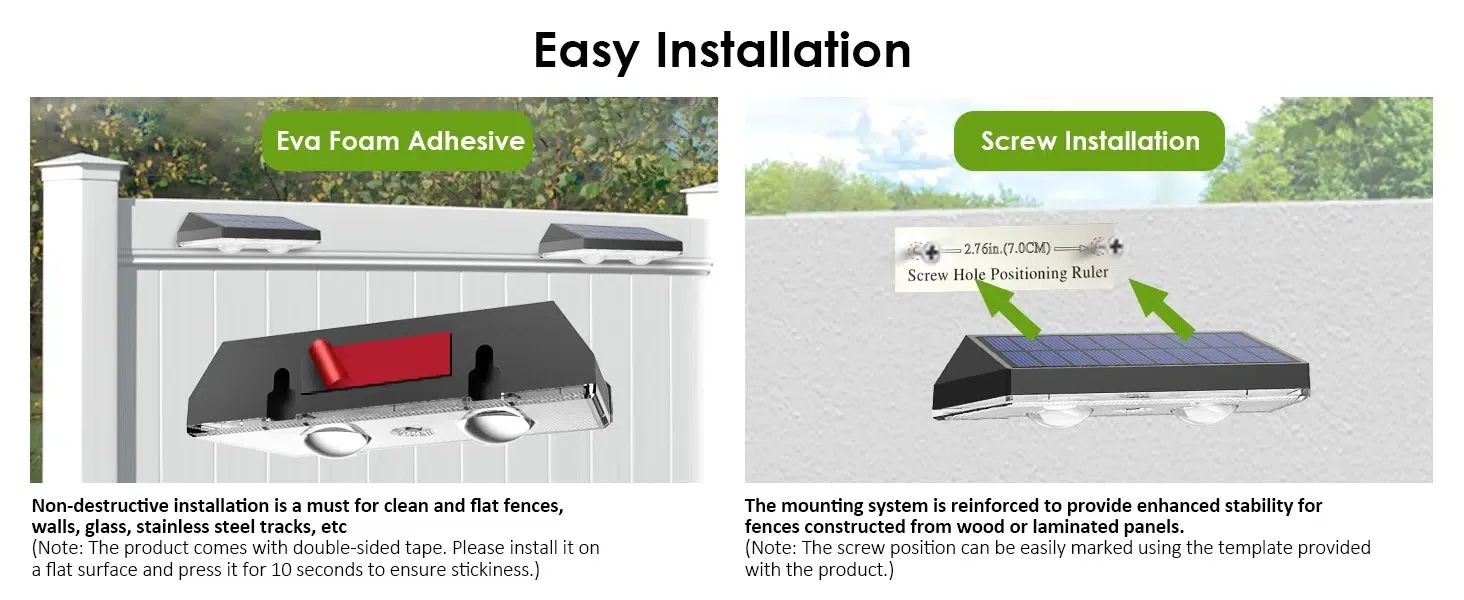 Easy Installation

Eva Foam Adhesive

Non-destructive installation is a must for clean and flat fences, walls, glass, stainless steel tracks, etc
(Note: The product comes with double-sided tape. Please install it on a flat surface and press it for 10 seconds to ensure stickiness.)

Screw Installation

2.76in.(7.0CM)
Screw Hole Positioning Ruler

The mounting system is reinforced to provide enhanced stability for fences constructed from wood or laminated panels.
(Note: The screw position can be easily marked using the template provided with the product.)