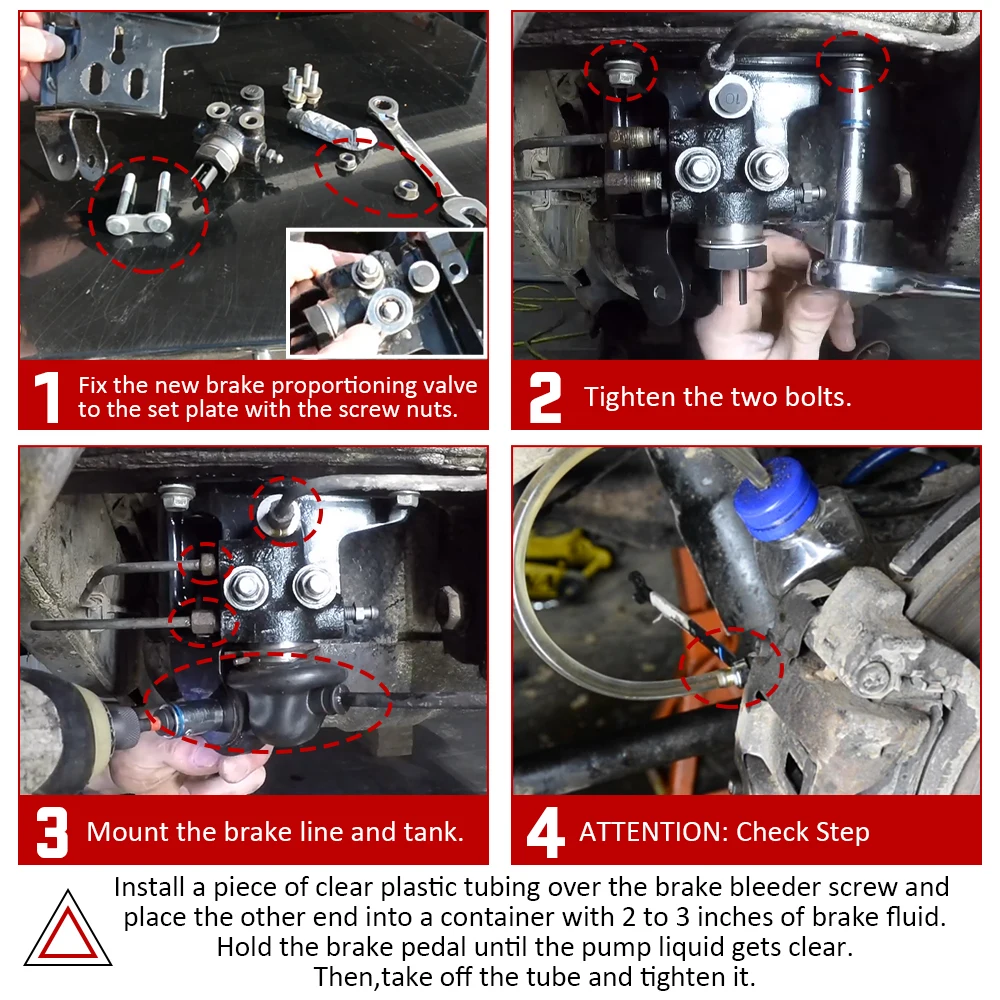 1 Fix the new brake proportioning valve to the set plate with the screw nuts.

2 Tighten the two bolts.

3 Mount the brake line and tank.

4 ATTENTION: Check Step

Install a piece of clear plastic tubing over the brake bleeder screw and place the other end into a container with 2 to 3 inches of brake fluid. Hold the brake pedal until the pump liquid gets clear. Then,take off the tube and tighten it.