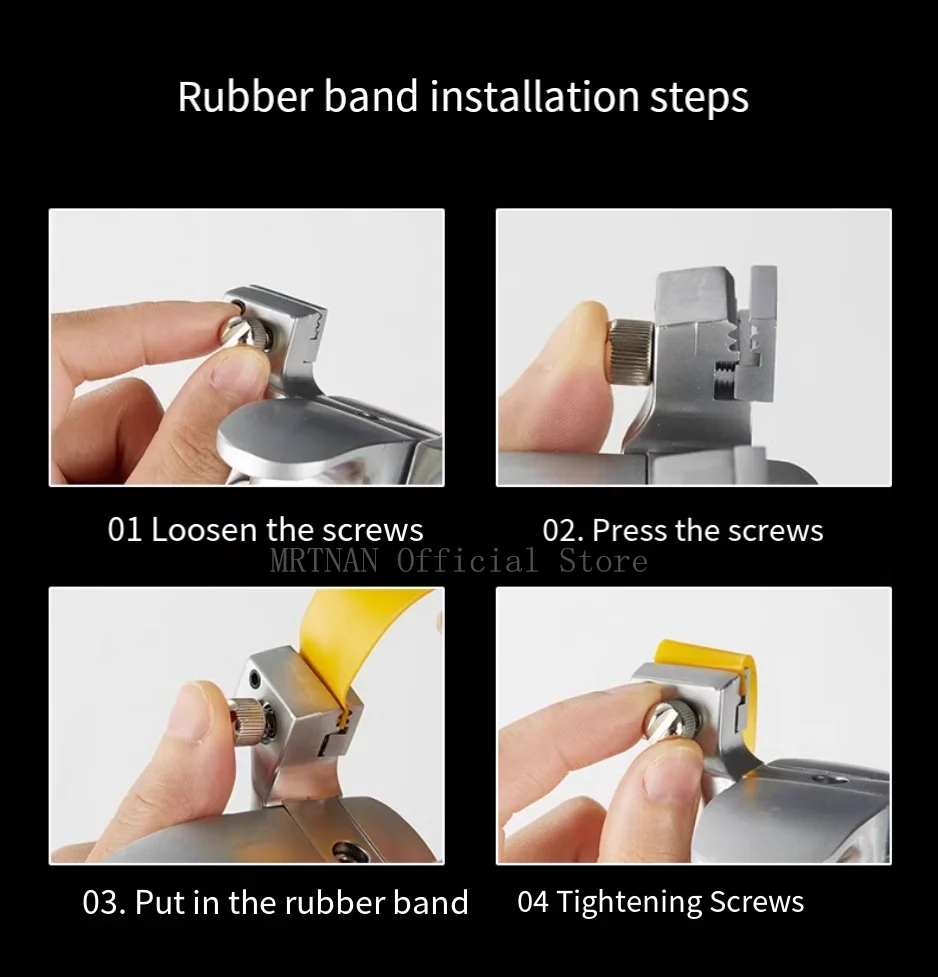 Rubber band installation steps

01 Loosen the screws

02. Press the screws

MRTNAN Official Store

03. Put in the rubber band

04 Tightening Screws