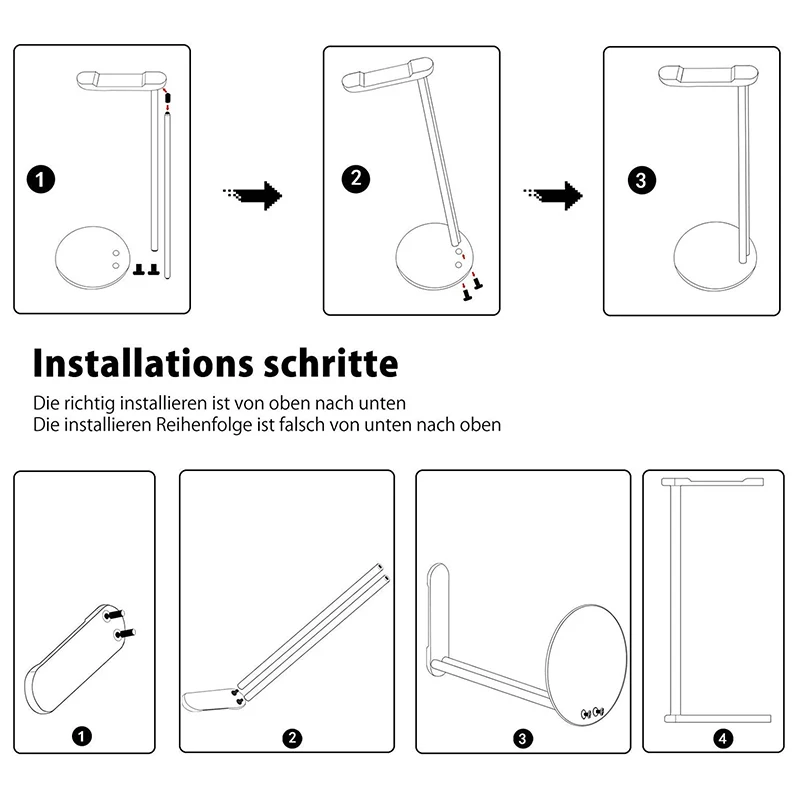 1

2

3

Installations schritte

Die richtig installieren ist von oben nach unten
Die installieren Reihenfolge ist falsch von unten nach oben

1

2

3

4