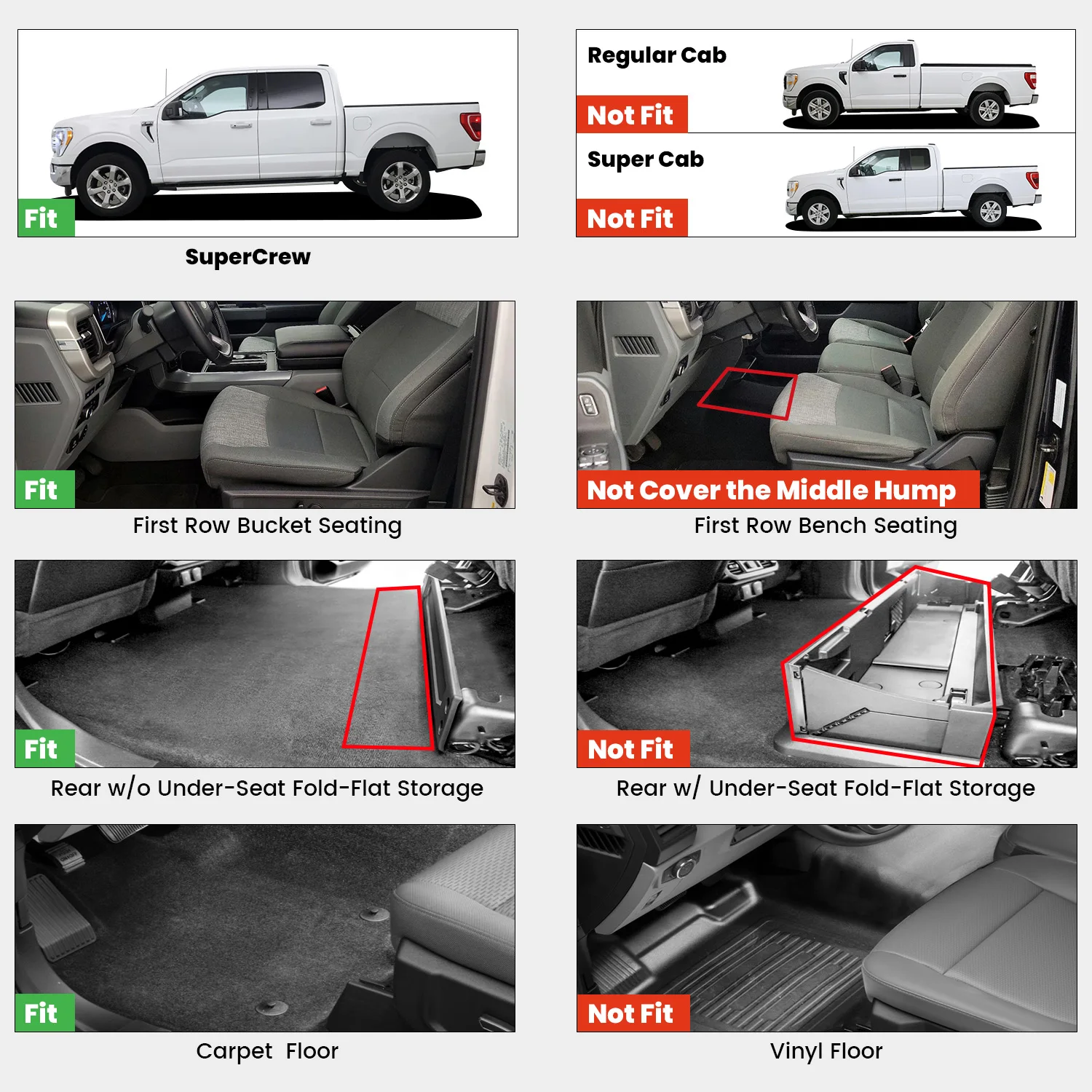 Fit

SuperCrew

Regular Cab

Not Fit

Super Cab

Not Fit

Fit

First Row Bucket Seating

Not Cover the Middle Hump

First Row Bench Seating

Fit

Rear w/o Under-Seat Fold-Flat Storage

Not Fit

Rear w/ Under-Seat Fold-Flat Storage

Fit

Carpet Floor

Not Fit

Vinyl Floor