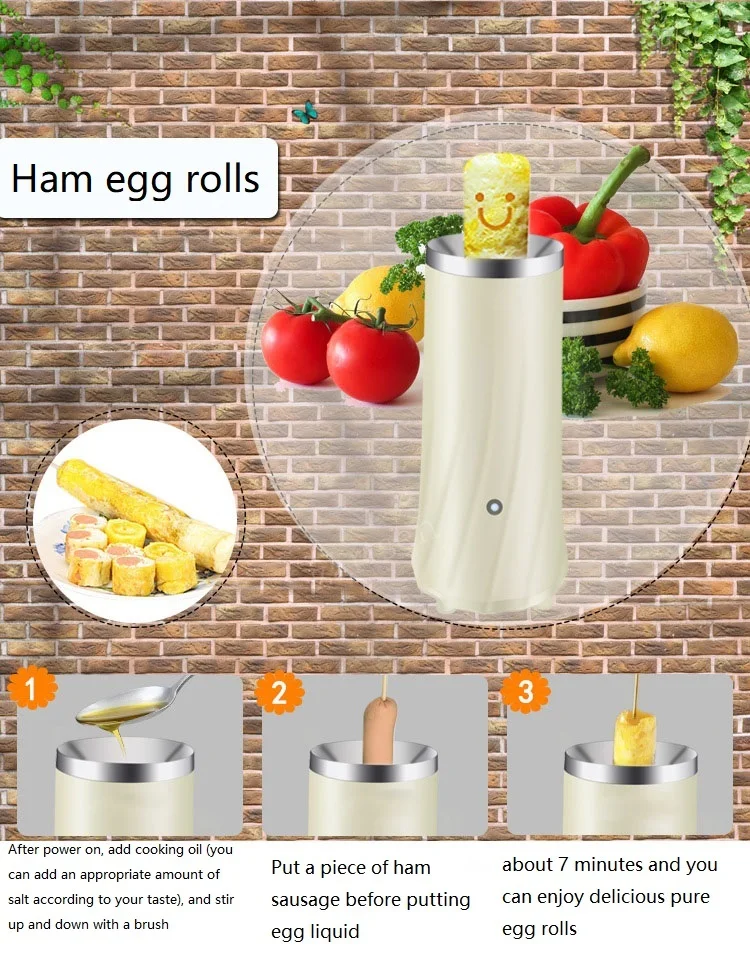 Ham egg rolls

1

2

3

After power on, add cooking oil (you can add an appropriate amount of salt according to your taste), and stir up and down with a brush

Put a piece of ham sausage before putting egg liquid

about 7 minutes and you can enjoy delicious pure egg rolls