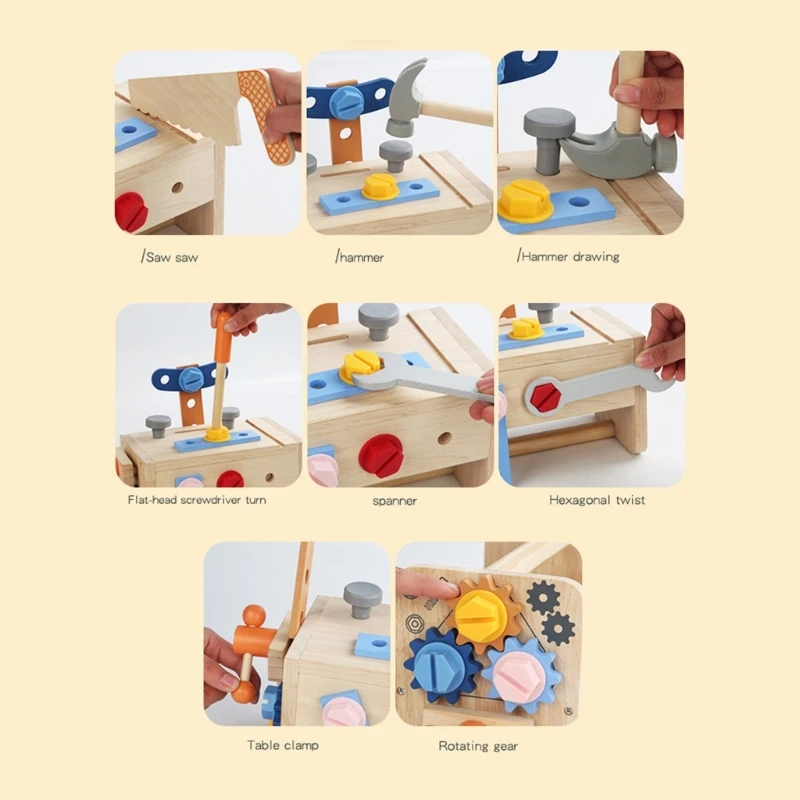 /Saw saw

/hammer

/Hammer drawing

Flat-head screwdriver turn

spanner

Hexagonal twist

Table clamp

Rotating gear