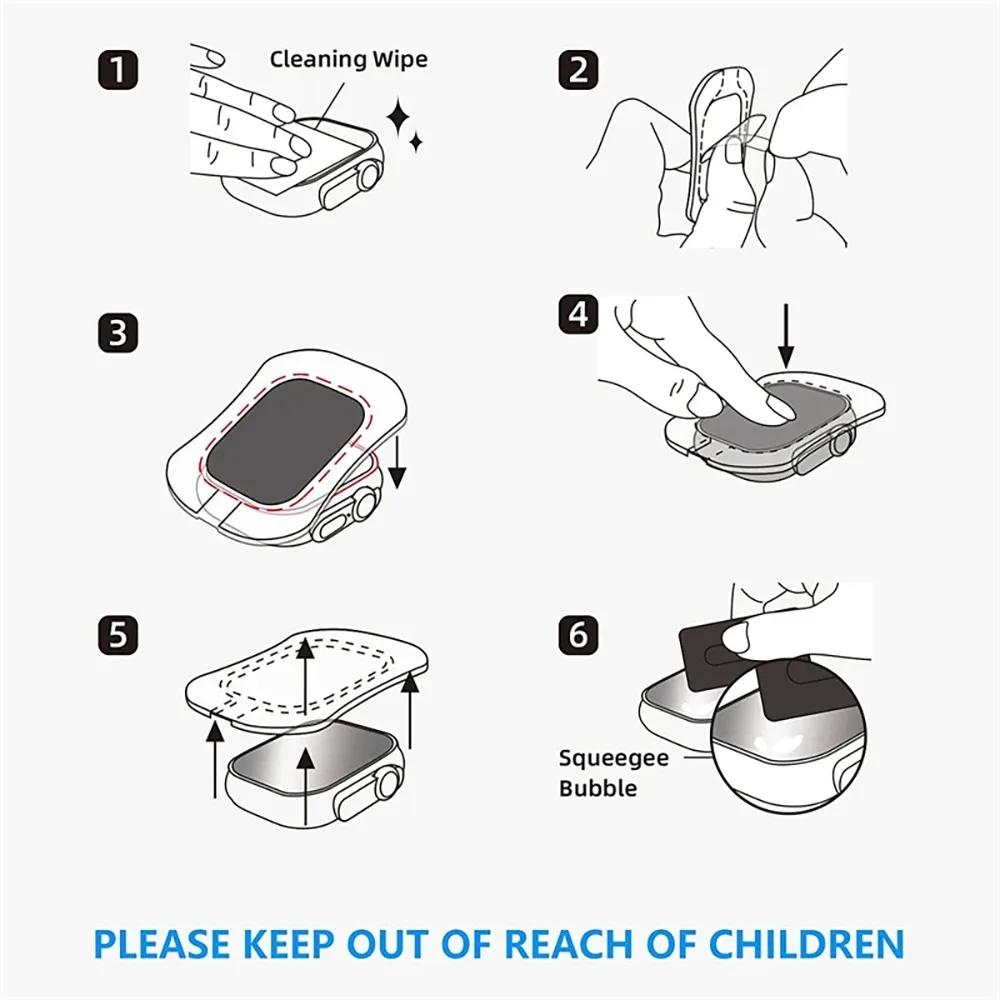 1
Cleaning Wipe

2

3

4

5

6
Squeegee
Bubble

PLEASE KEEP OUT OF REACH OF CHILDREN