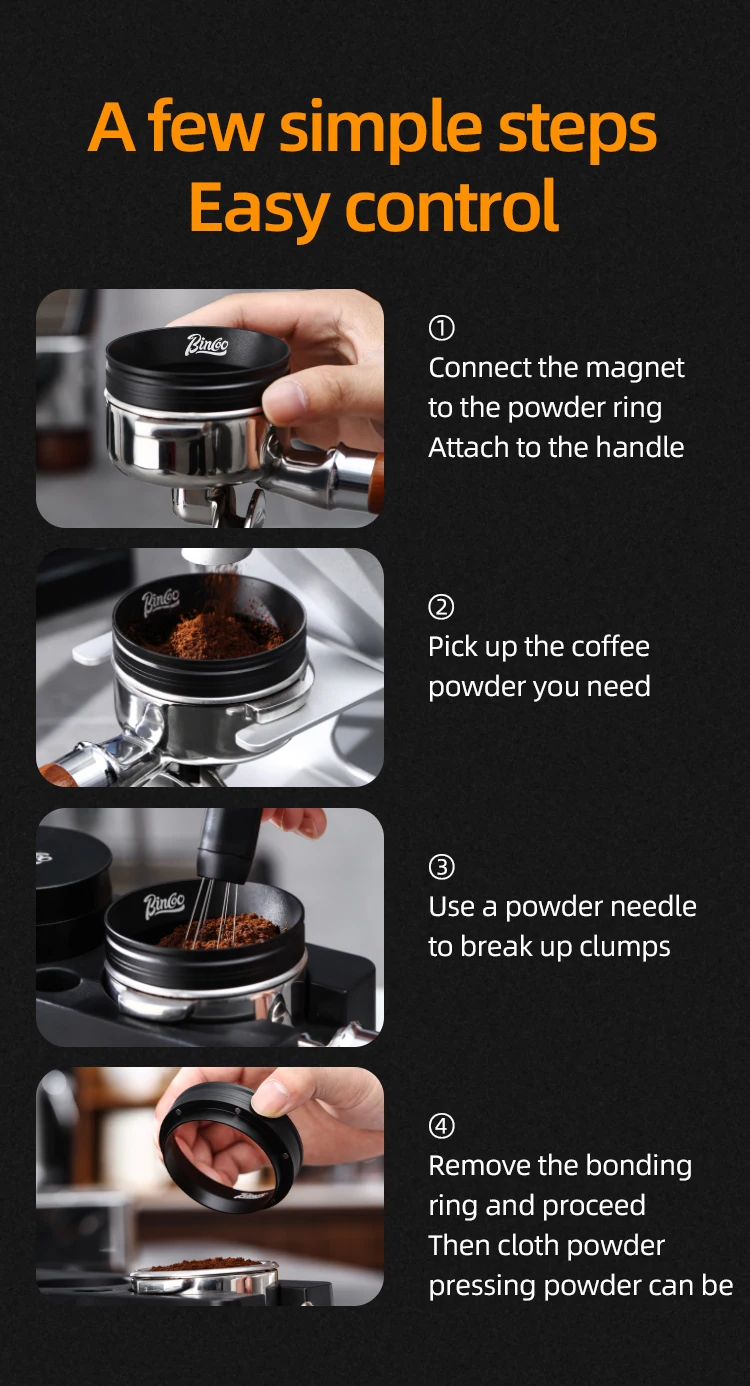 A few simple steps
Easy control

Bincoo

①
Connect the magnet to the powder ring
Attach to the handle

Bincoo

②
Pick up the coffee powder you need

Bincoo

③
Use a powder needle to break up clumps

Bincoo

④
Remove the bonding ring and proceed
Then cloth powder pressing powder can be