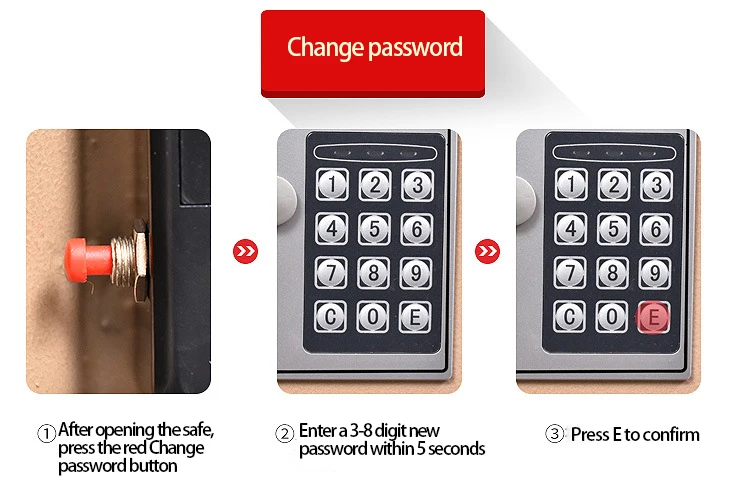 Change password

1 2 3
4 5 6
7 8 9
C 0 E

1 2 3
4 5 6
7 8 9
C 0 E

① After opening the safe, press the red Change password button

② Enter a 3-8 digit new password within 5 seconds

③ Press E to confirm