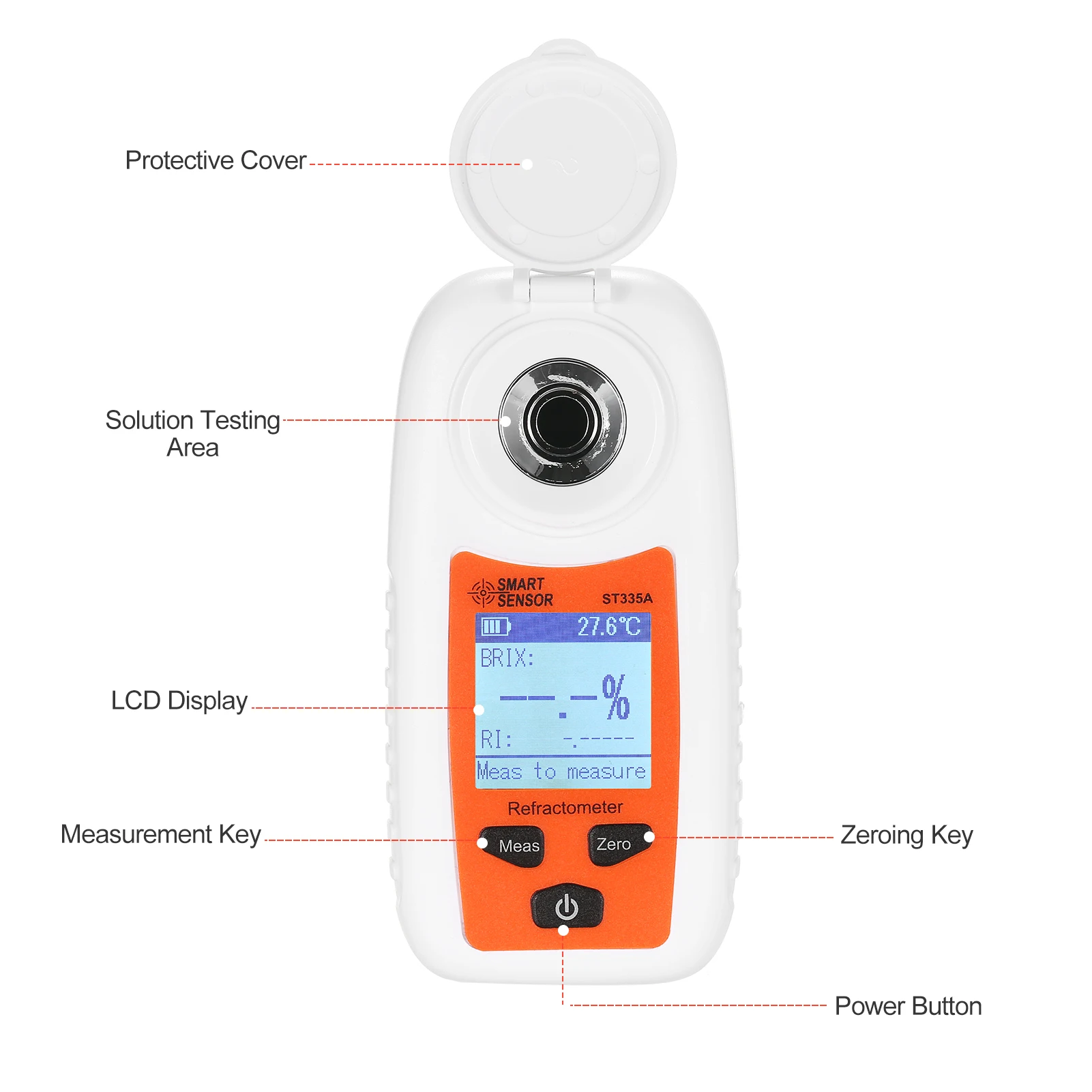 Protective Cover

Solution Testing Area

SMART SENSOR

ST335A

27.6℃

BRIX:

--.-%

RI: -.-----

Meas to measure

LCD Display

Refractometer

Measurement Key

Meas

Zero

Zeroing Key

Power Button