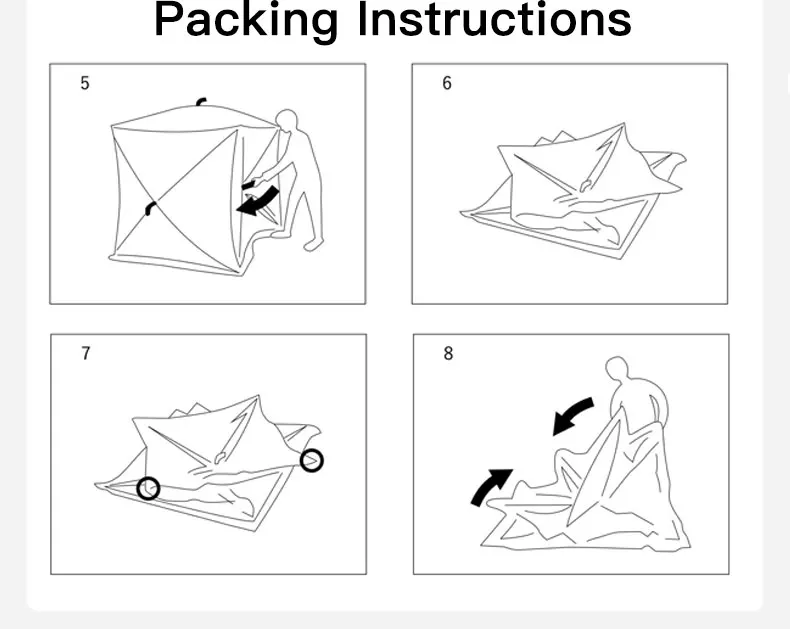 Packing Instructions

5

6

7

8