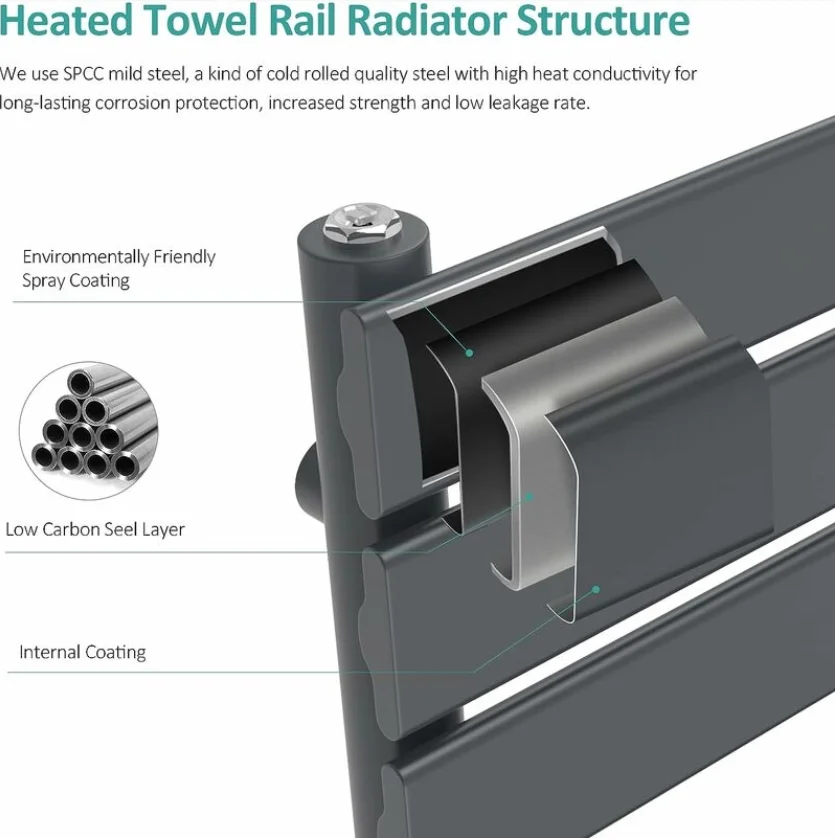 Heated Towel Rail Radiator Structure

We use SPCC mild steel, a kind of cold rolled quality steel with high heat conductivity for long-lasting corrosion protection, increased strength and low leakage rate.

Environmentally Friendly Spray Coating

Low Carbon Seel Layer

Internal Coating