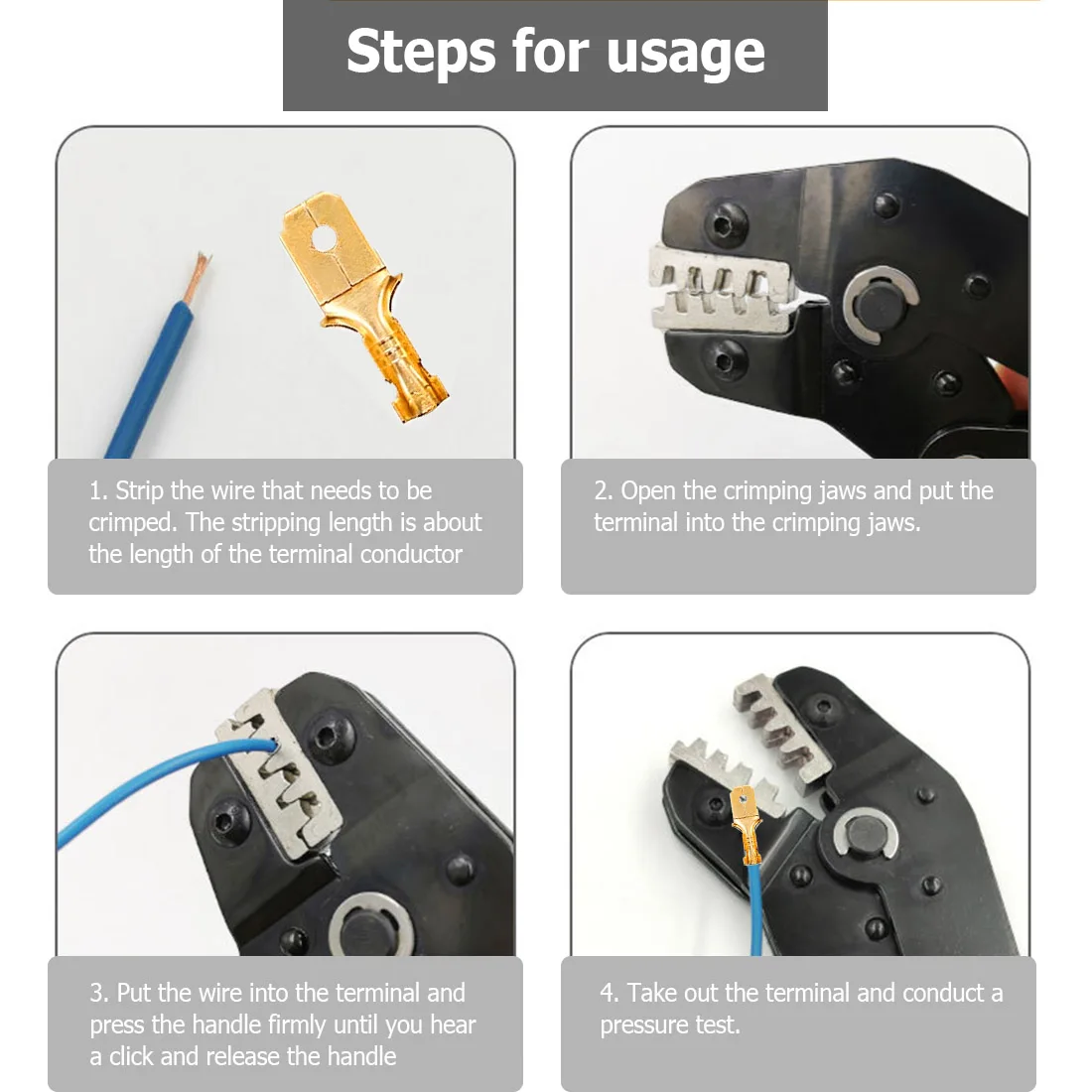 Steps for usage

1. Strip the wire that needs to be crimped. The stripping length is about the length of the terminal conductor

2. Open the crimping jaws and put the terminal into the crimping jaws.

3. Put the wire into the terminal and press the handle firmly until you hear a click and release the handle

4. Take out the terminal and conduct a pressure test.