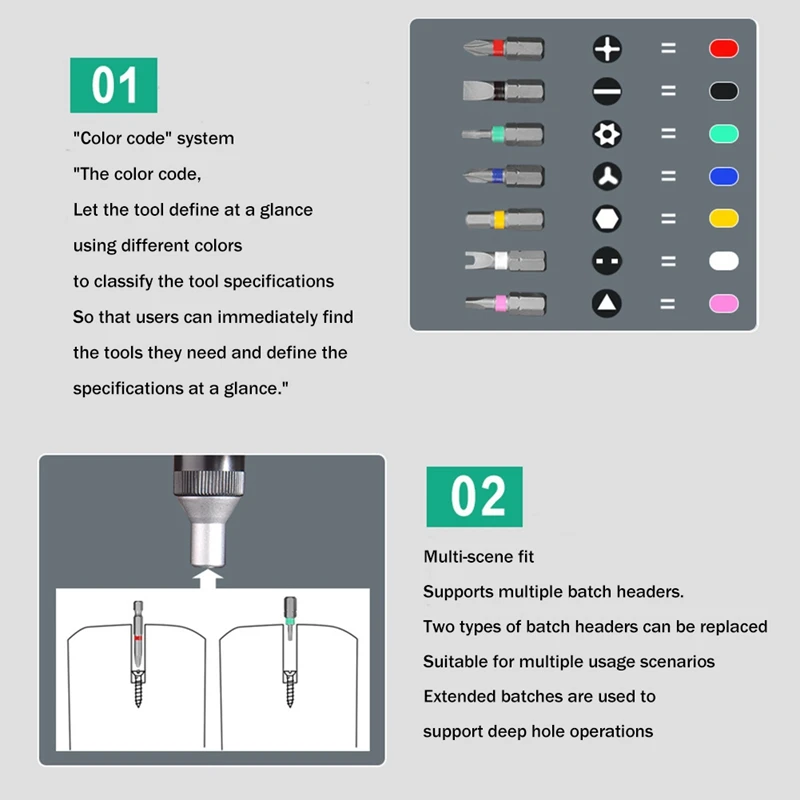 01

"Color code" system
"The color code,
Let the tool define at a glance
using different colors
to classify the tool specifications
So that users can immediately find
the tools they need and define the
specifications at a glance."

=
=
=
=
=
=
=

02

Multi-scene fit
Supports multiple batch headers.
Two types of batch headers can be replaced
Suitable for multiple usage scenarios
Extended batches are used to
support deep hole operations