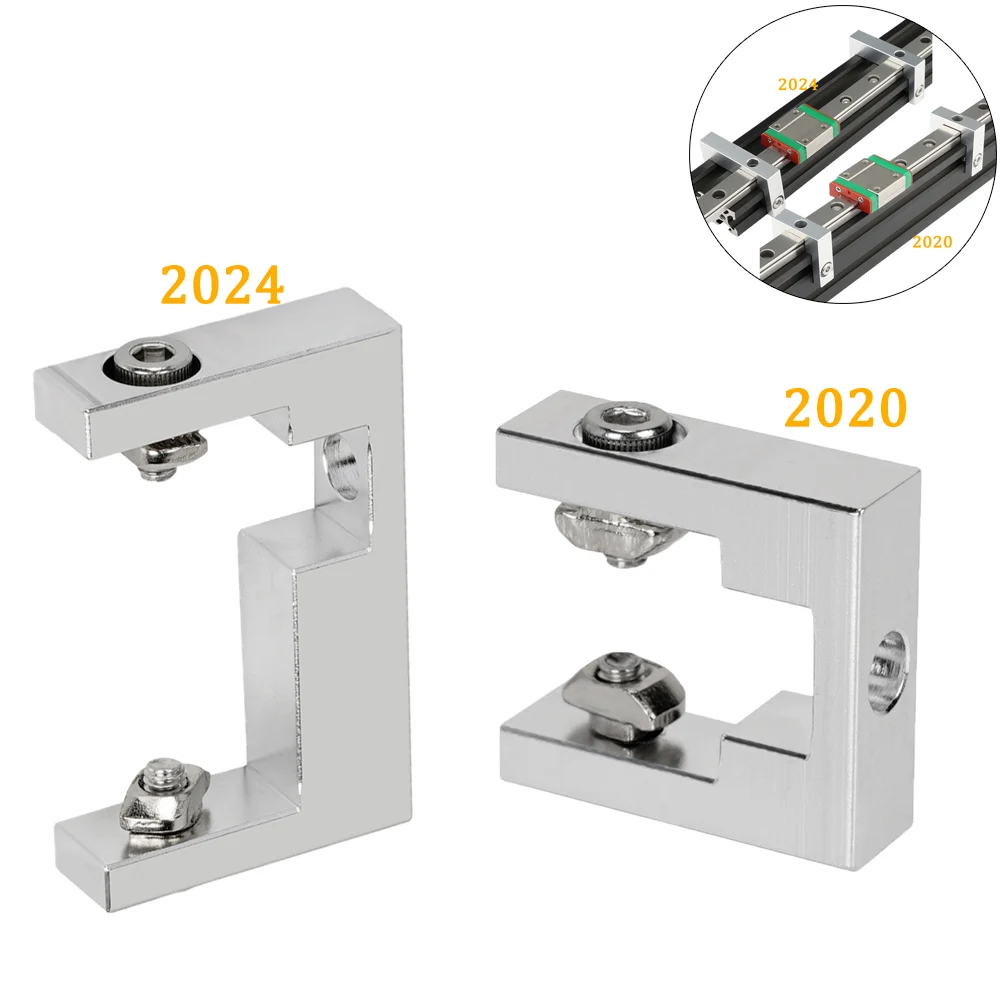 2024

2020

2024

2020