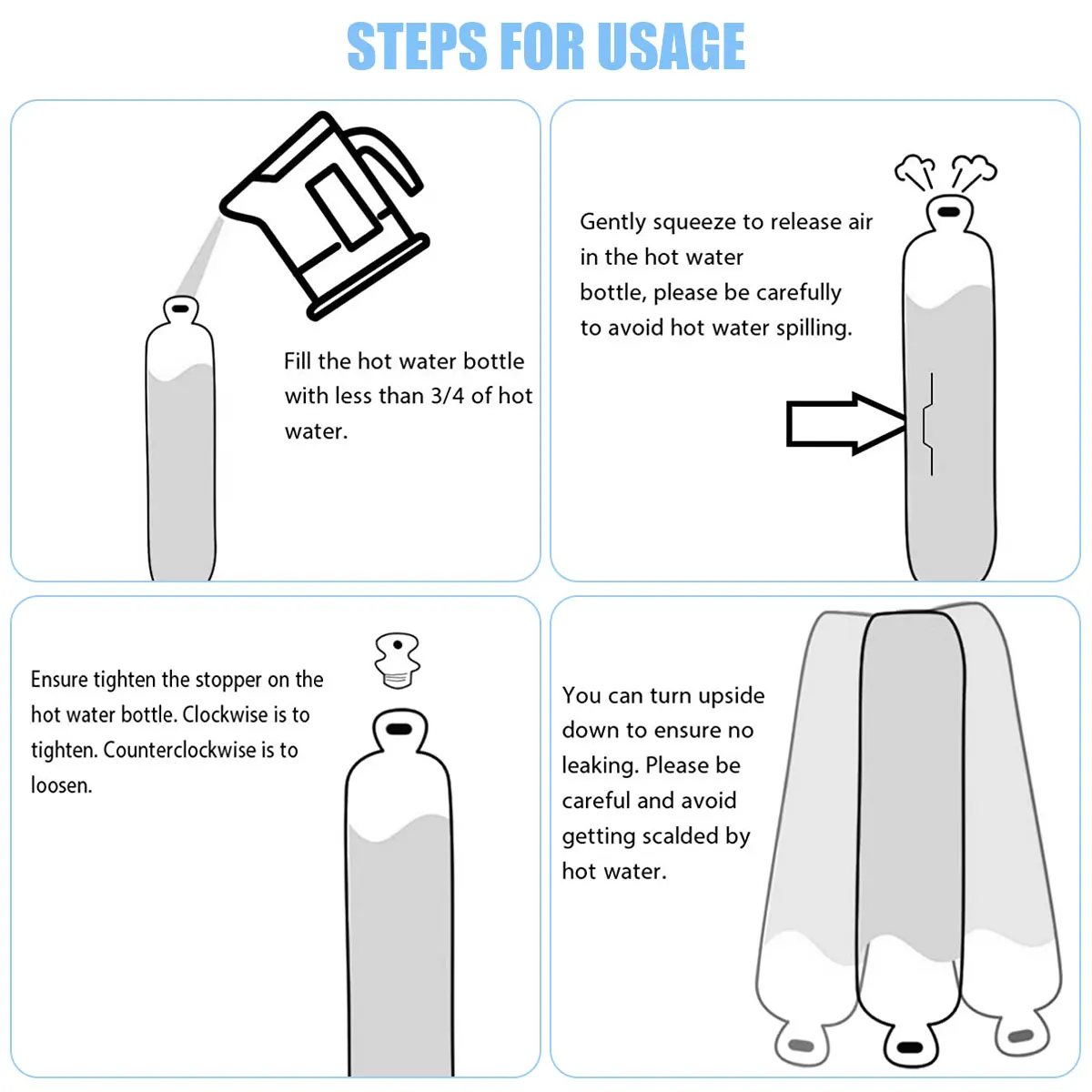 STEPS FOR USAGE

Fill the hot water bottle with less than 3/4 of hot water.

Gently squeeze to release air in the hot water bottle, please be carefully to avoid hot water spilling.

Ensure tighten the stopper on the hot water bottle. Clockwise is to tighten. Counterclockwise is to loosen.

You can turn upside down to ensure no leaking. Please be careful and avoid getting scalded by hot water.