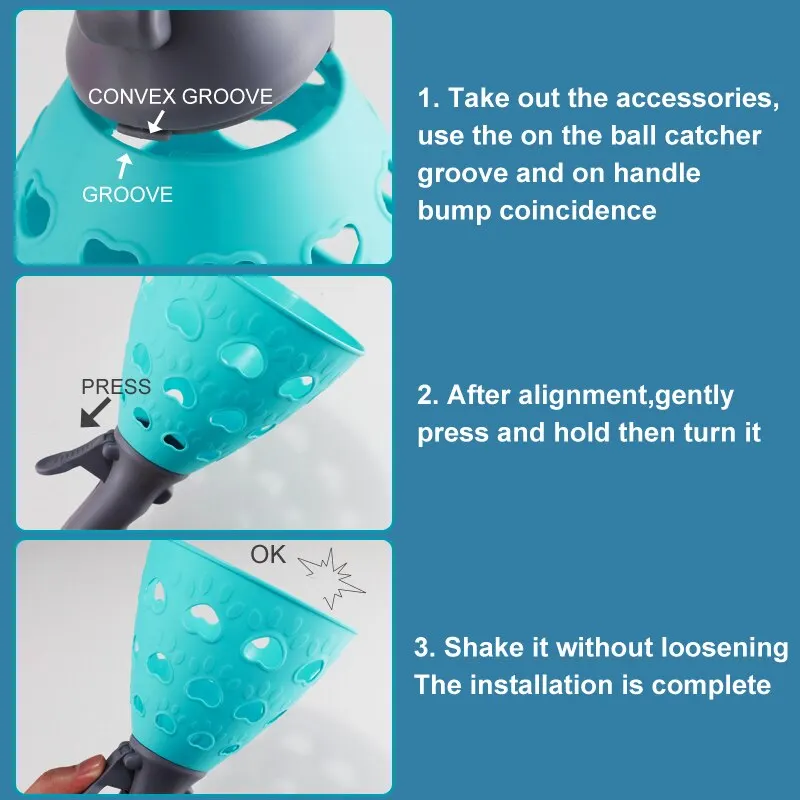 CONVEX GROOVE

GROOVE

1. Take out the accessories, use the on the ball catcher groove and on handle bump coincidence

PRESS

2. After alignment,gently press and hold then turn it

OK

3. Shake it without loosening The installation is complete