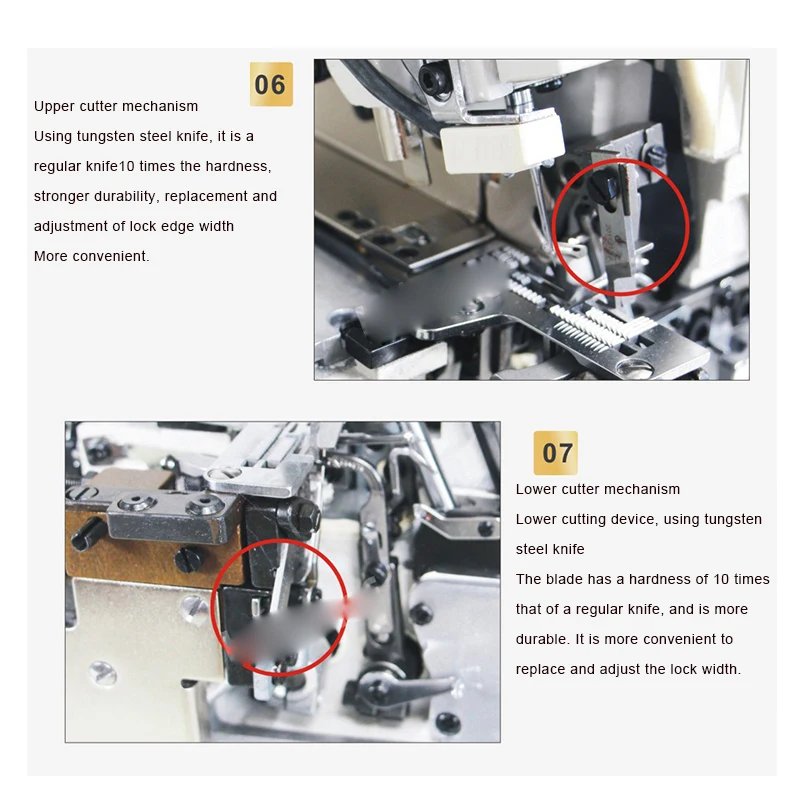 06

Upper cutter mechanism
Using tungsten steel knife, it is a regular knife10 times the hardness, stronger durability, replacement and adjustment of lock edge width
More convenient.

07

Lower cutter mechanism
Lower cutting device, using tungsten steel knife
The blade has a hardness of 10 times that of a regular knife, and is more durable. It is more convenient to replace and adjust the lock width.