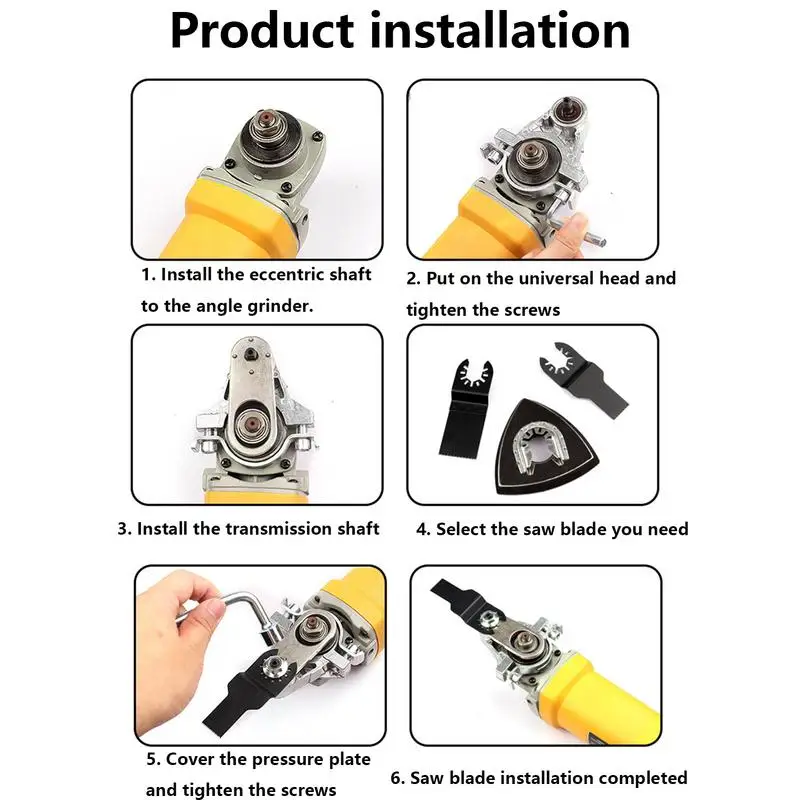 Product installation

1. Install the eccentric shaft to the angle grinder.

2. Put on the universal head and tighten the screws

3. Install the transmission shaft

4. Select the saw blade you need

5. Cover the pressure plate and tighten the screws

6. Saw blade installation completed