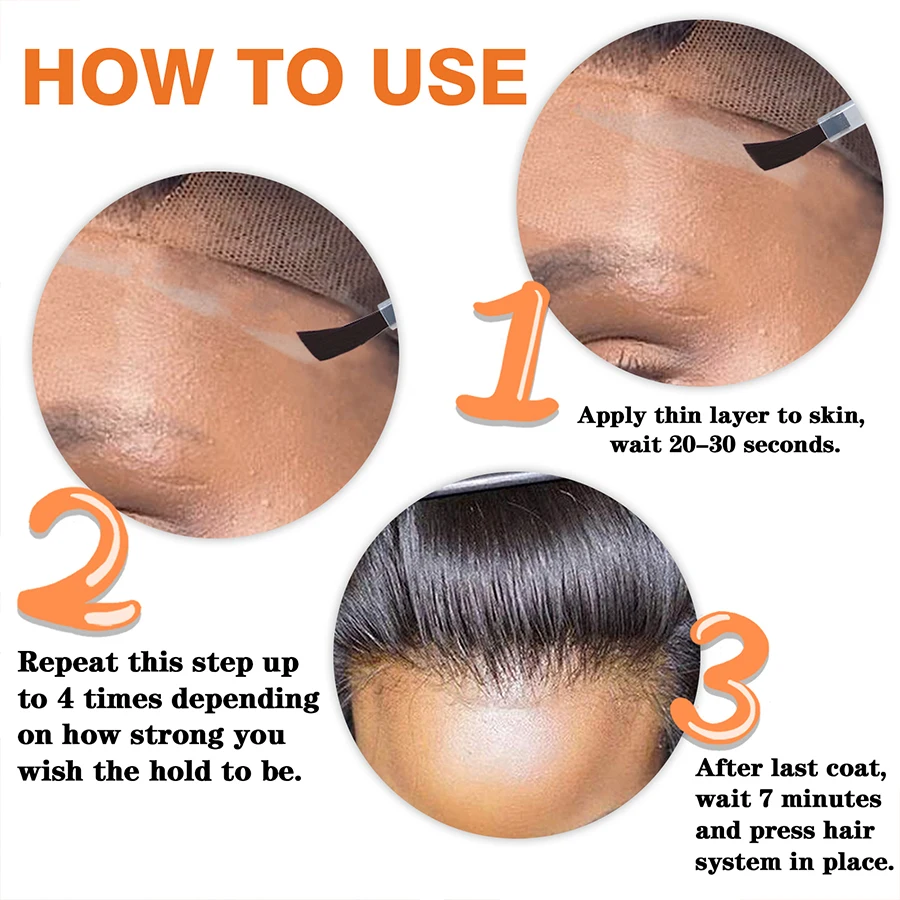 HOW TO USE

1

Apply thin layer to skin, wait 20–30 seconds.

2

Repeat this step up to 4 times depending on how strong you wish the hold to be.

3

After last coat, wait 7 minutes and press hair system in place.