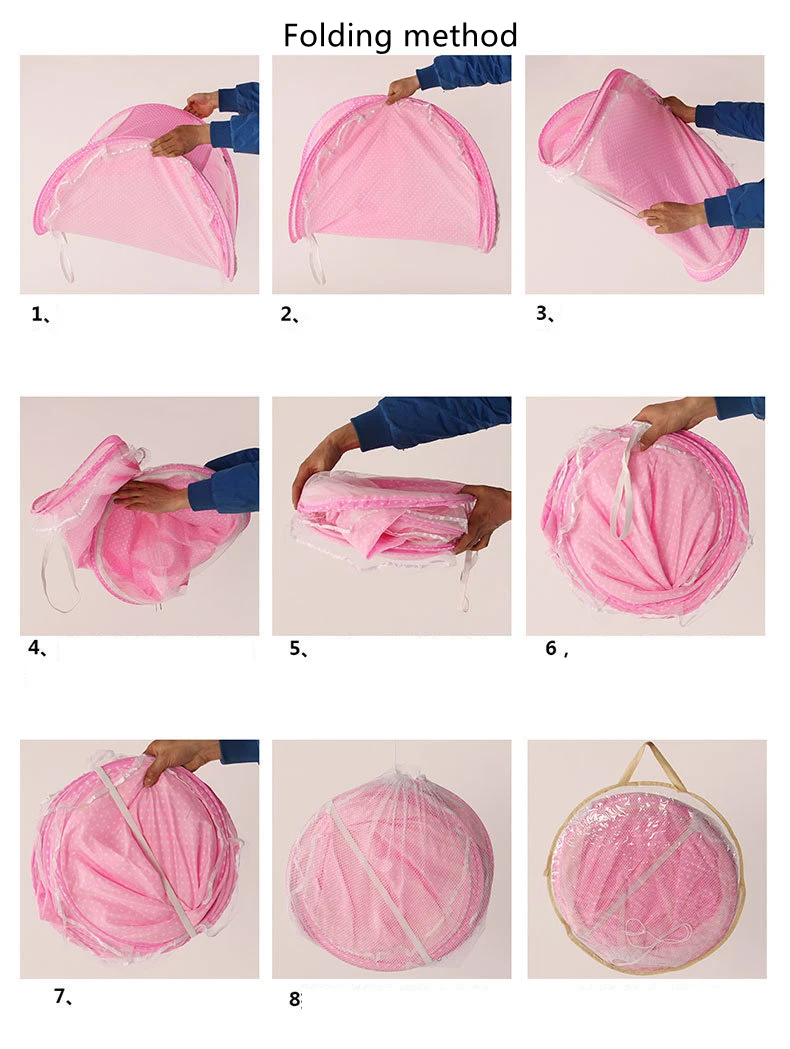 Folding method

1、

2、

3、

4、

5、

6，

7、

8