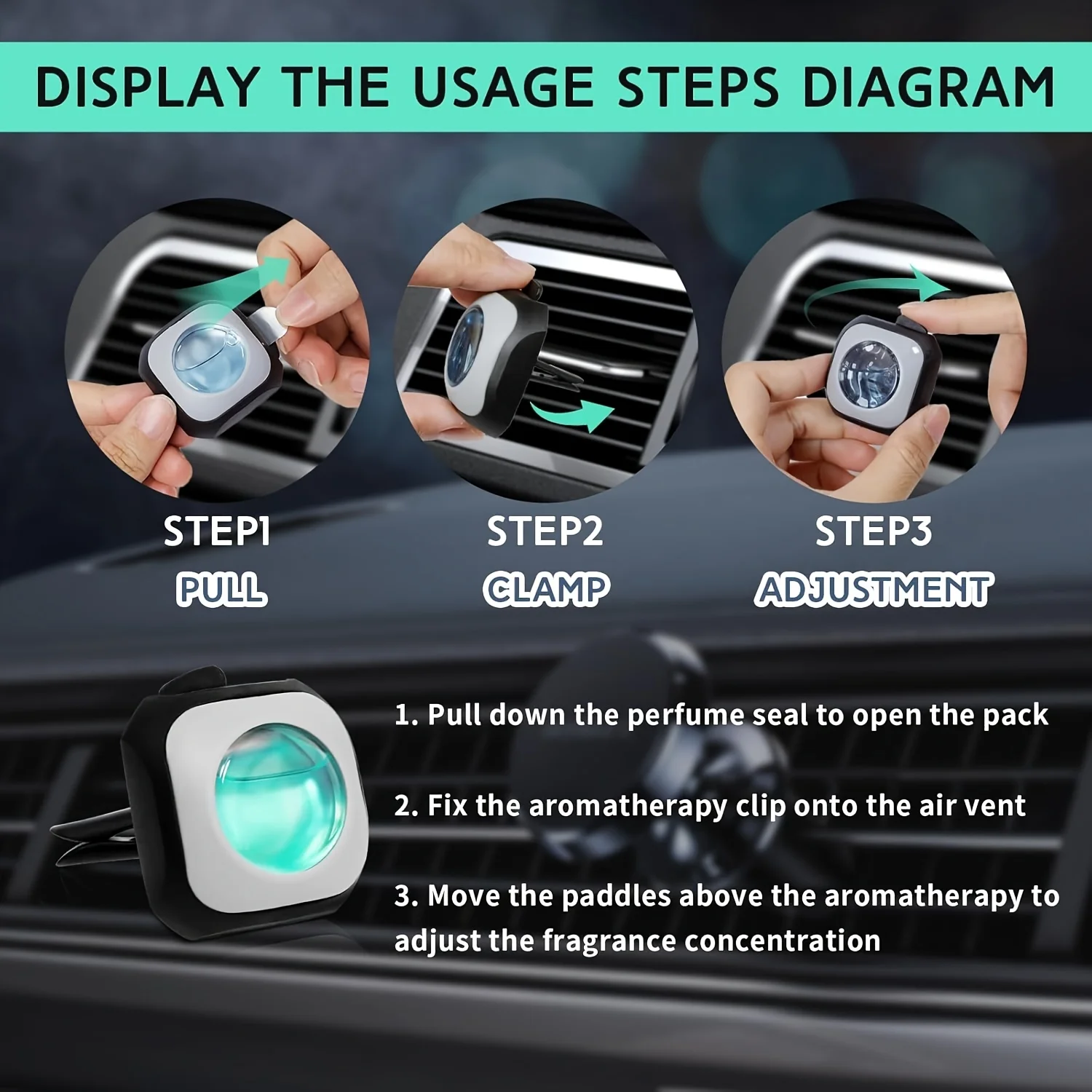 DISPLAY THE USAGE STEPS DIAGRAM

STEP1
PULL

STEP2
CLAMP

STEP3
ADJUSTMENT

1. Pull down the perfume seal to open the pack

2. Fix the aromatherapy clip onto the air vent

3. Move the paddles above the aromatherapy to adjust the fragrance concentration