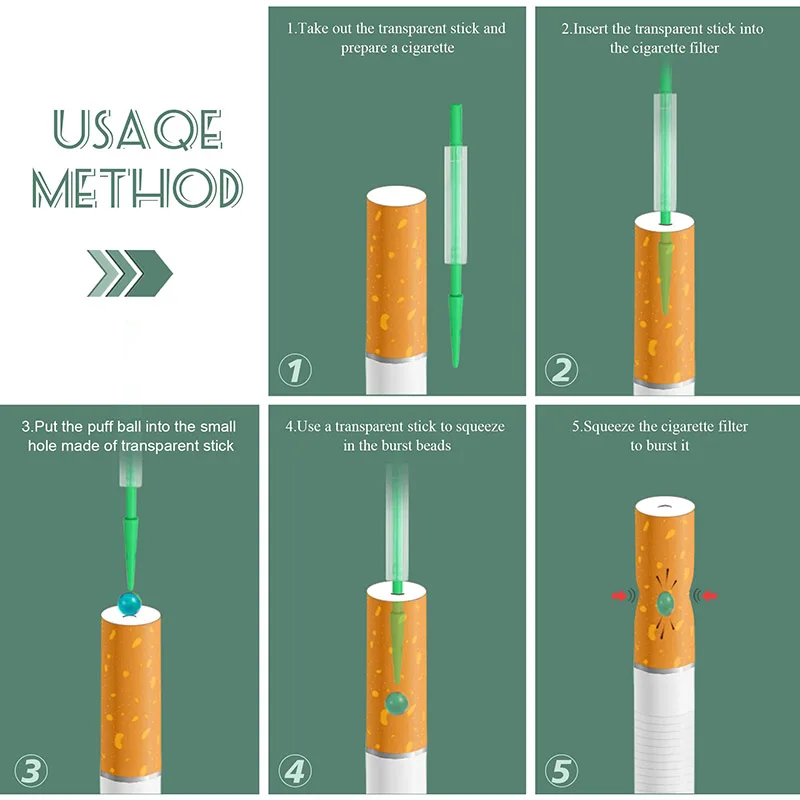 USAQE METHOD

1.Take out the transparent stick and prepare a cigarette

1

2.Insert the transparent stick into the cigarette filter

2

3.Put the puff ball into the small hole made of transparent stick

3

4.Use a transparent stick to squeeze in the burst beads

4

5.Squeeze the cigarette filter to burst it

5