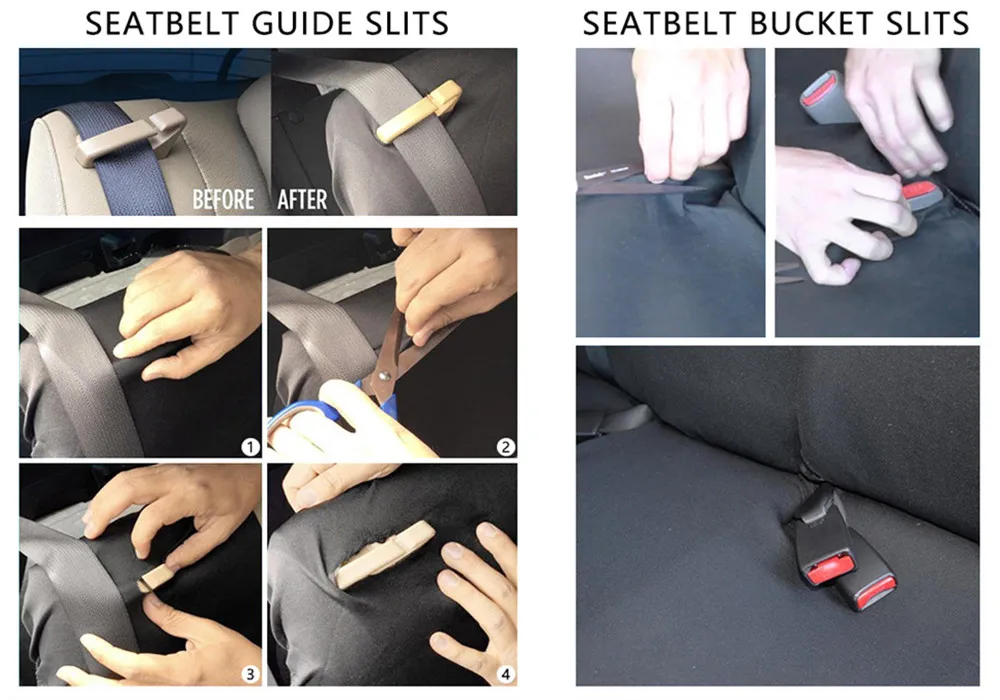 SEATBELT GUIDE SLITS

BEFORE AFTER

1

2

3

4

SEATBELT BUCKET SLITS