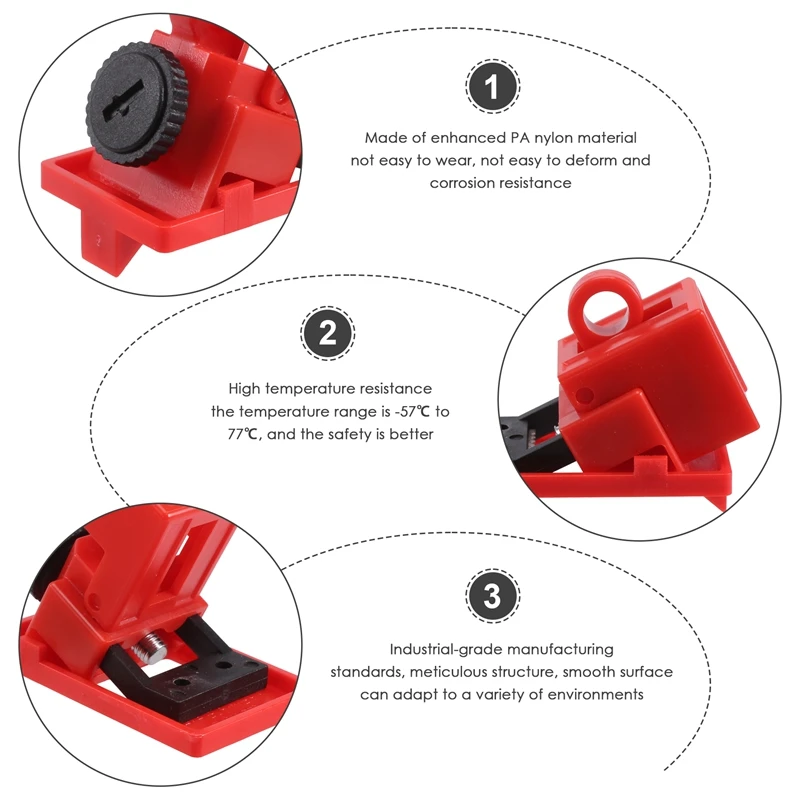 1

Made of enhanced PA nylon material not easy to wear, not easy to deform and corrosion resistance

2

High temperature resistance the temperature range is -57℃ to 77℃, and the safety is better

3

Industrial-grade manufacturing standards, meticulous structure, smooth surface can adapt to a variety of environments