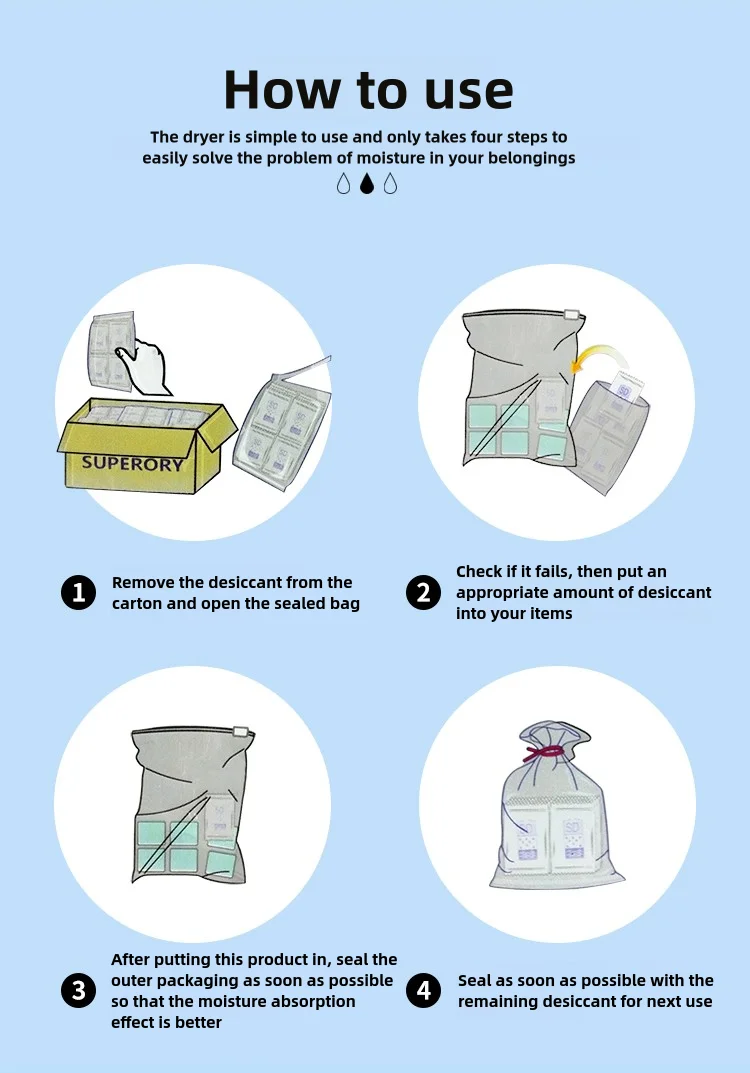 How to use

The dryer is simple to use and only takes four steps to easily solve the problem of moisture in your belongings

SUPERORY

1 Remove the desiccant from the carton and open the sealed bag

2 Check if it fails, then put an appropriate amount of desiccant into your items

3 After putting this product in, seal the outer packaging as soon as possible so that the moisture absorption effect is better

4 Seal as soon as possible with the remaining desiccant for next use