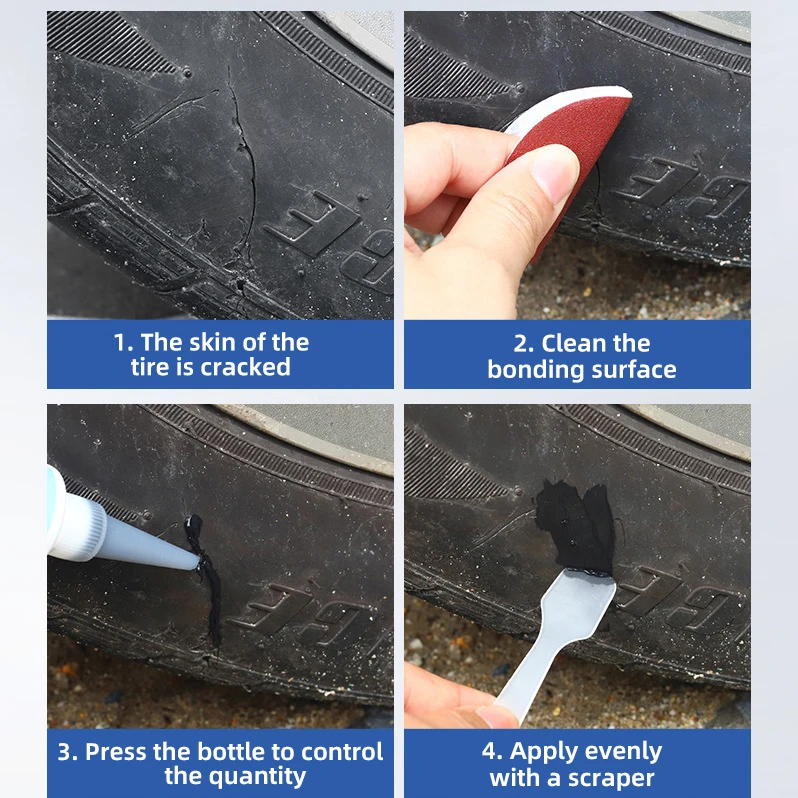 1. The skin of the tire is cracked

2. Clean the bonding surface

3. Press the bottle to control the quantity

4. Apply evenly with a scraper