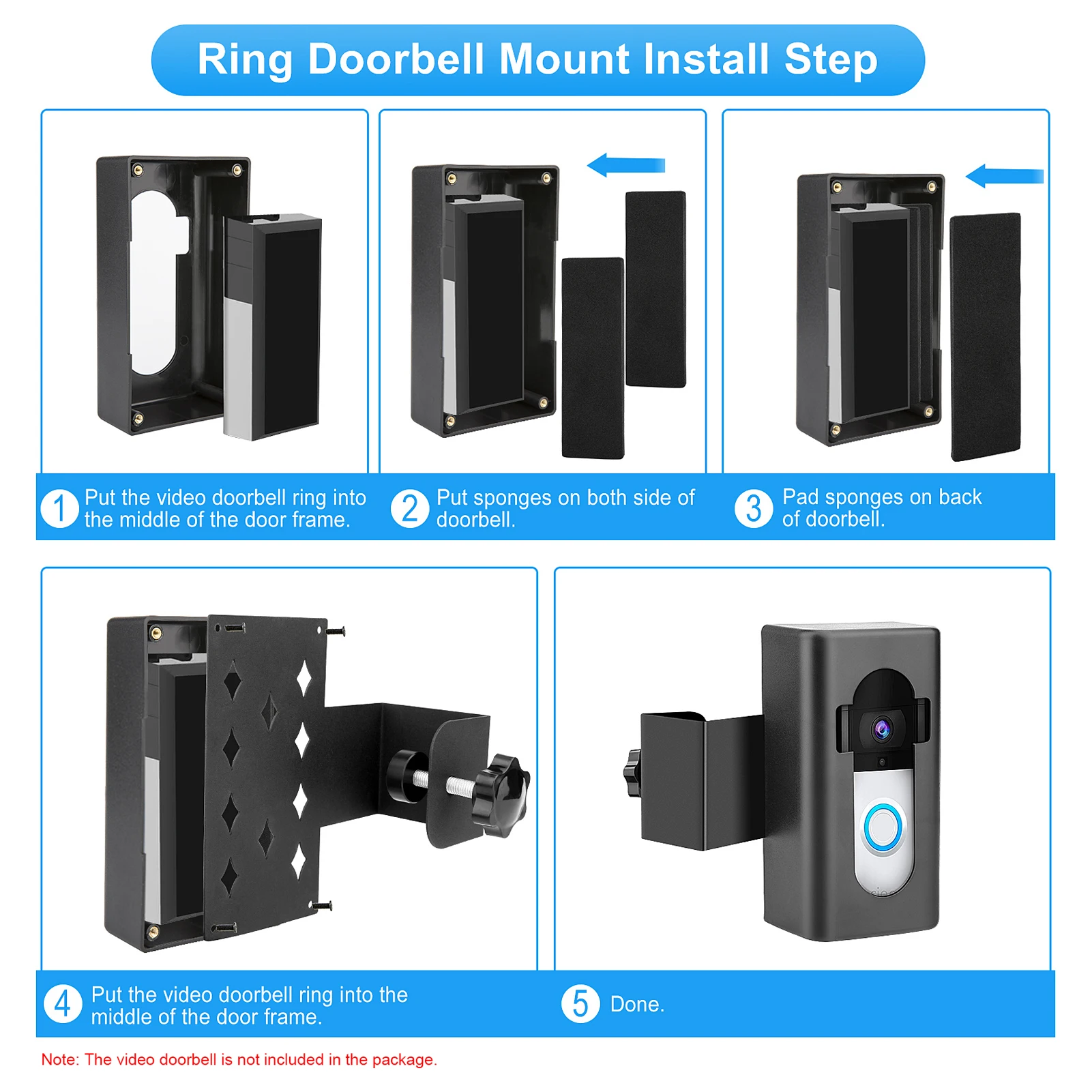 Ring Doorbell Mount Install Step

1 Put the video doorbell ring into the middle of the door frame.

2 Put sponges on both side of doorbell.

3 Pad sponges on back of doorbell.

4 Put the video doorbell ring into the middle of the door frame.

5 Done.

Note: The video doorbell is not included in the package.