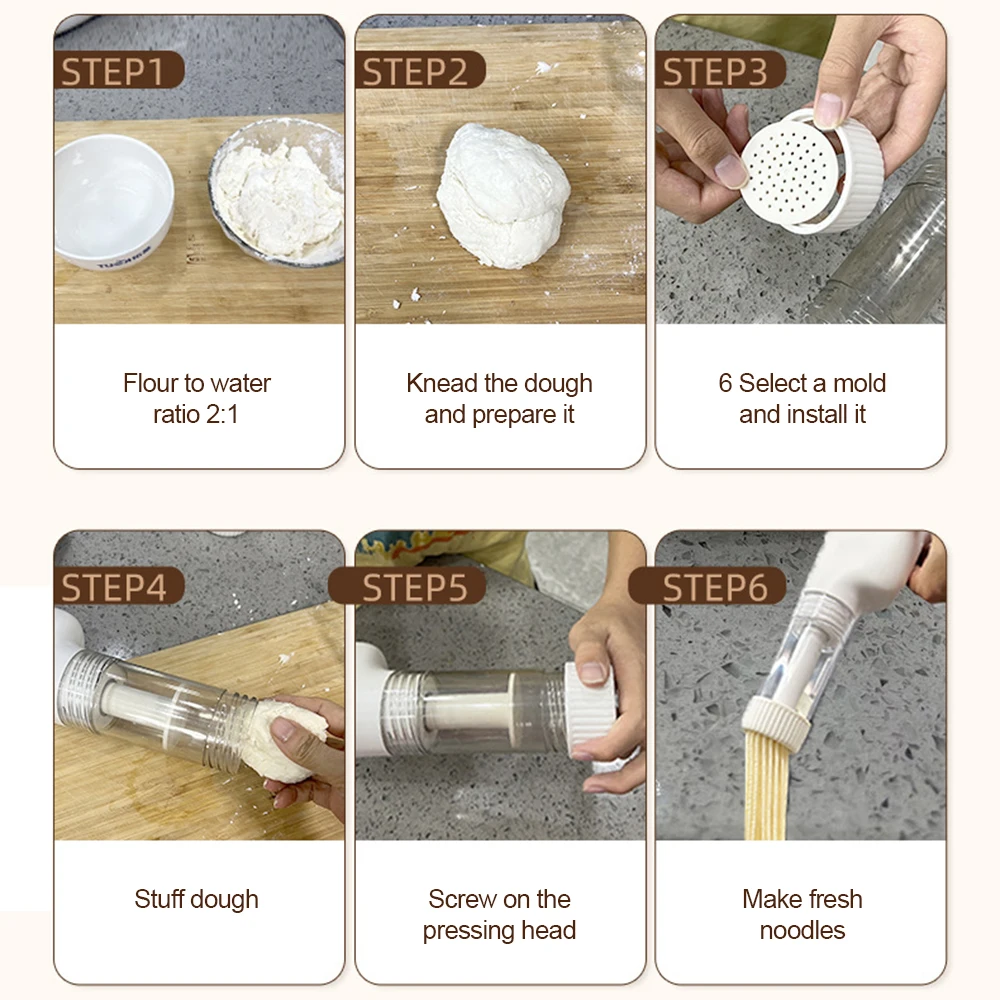 STEP1

Flour to water ratio 2:1

STEP2

Knead the dough and prepare it

STEP3

6 Select a mold and install it

STEP4

Stuff dough

STEP5

Screw on the pressing head

STEP6

Make fresh noodles