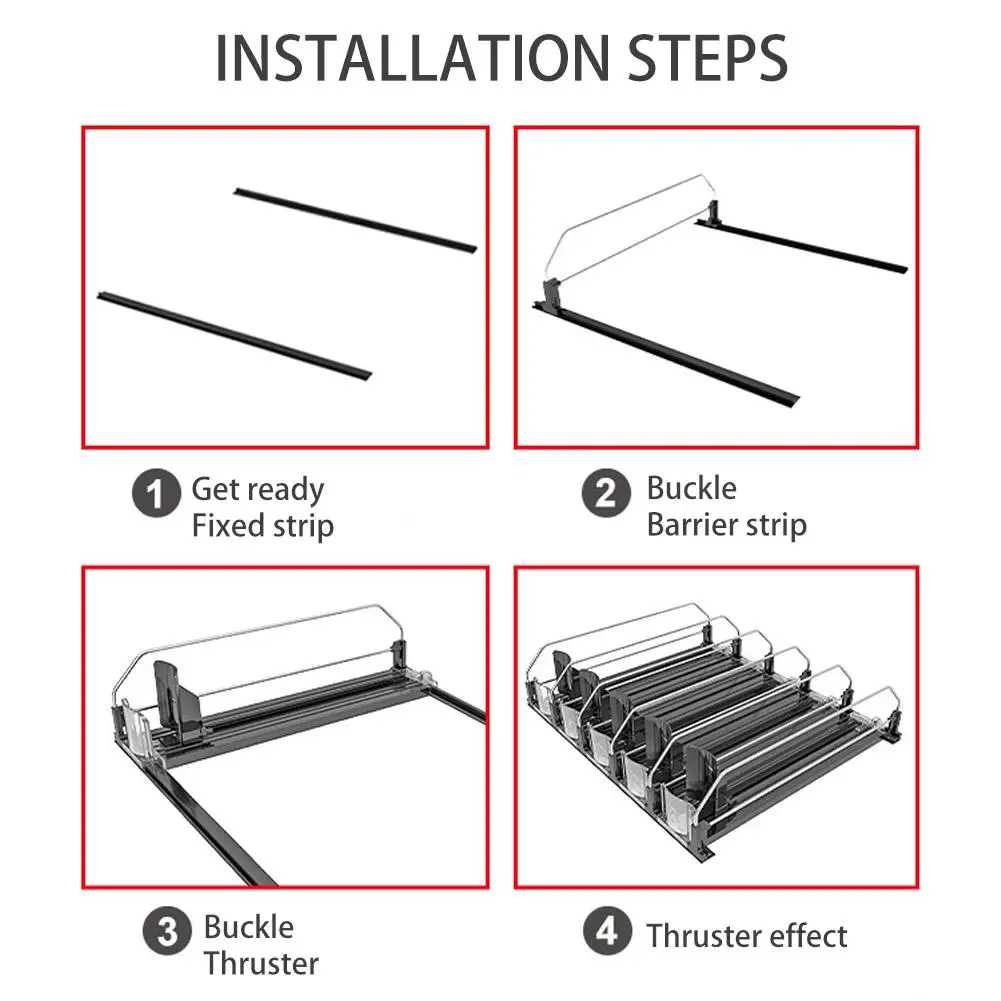 INSTALLATION STEPS

1 Get ready
Fixed strip

2 Buckle
Barrier strip

3 Buckle
Thruster

4 Thruster effect