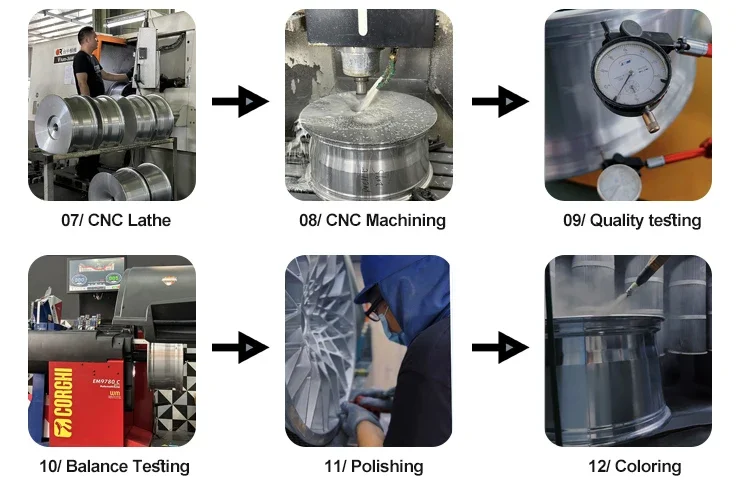 07/ CNC Lathe

08/ CNC Machining

09/ Quality testing

CORGHI

EM9780 C

10/ Balance Testing

11/ Polishing

12/ Coloring