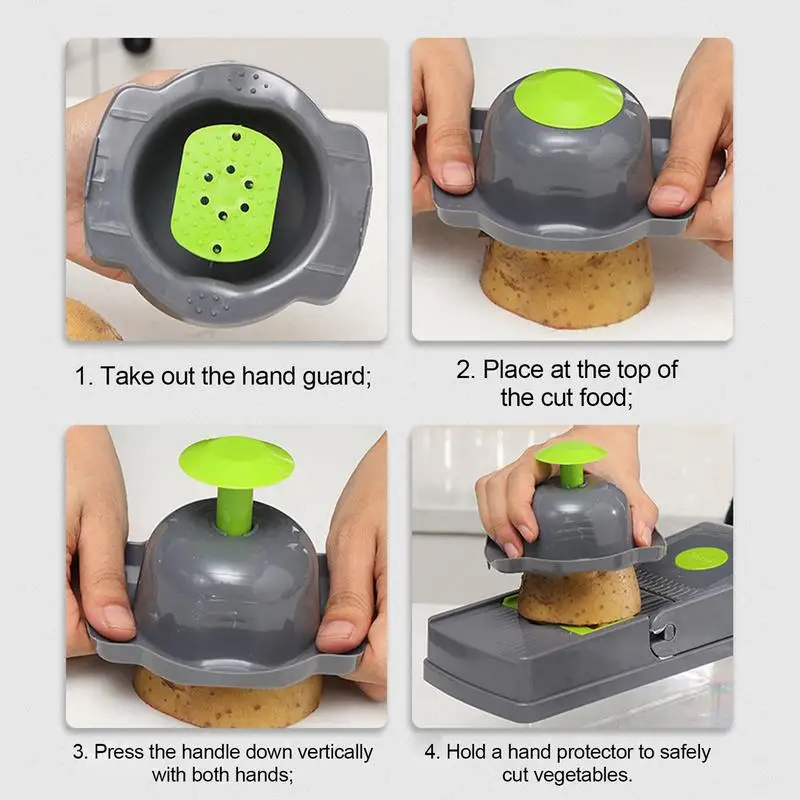 1. Take out the hand guard;

2. Place at the top of the cut food;

3. Press the handle down vertically with both hands;

4. Hold a hand protector to safely cut vegetables.