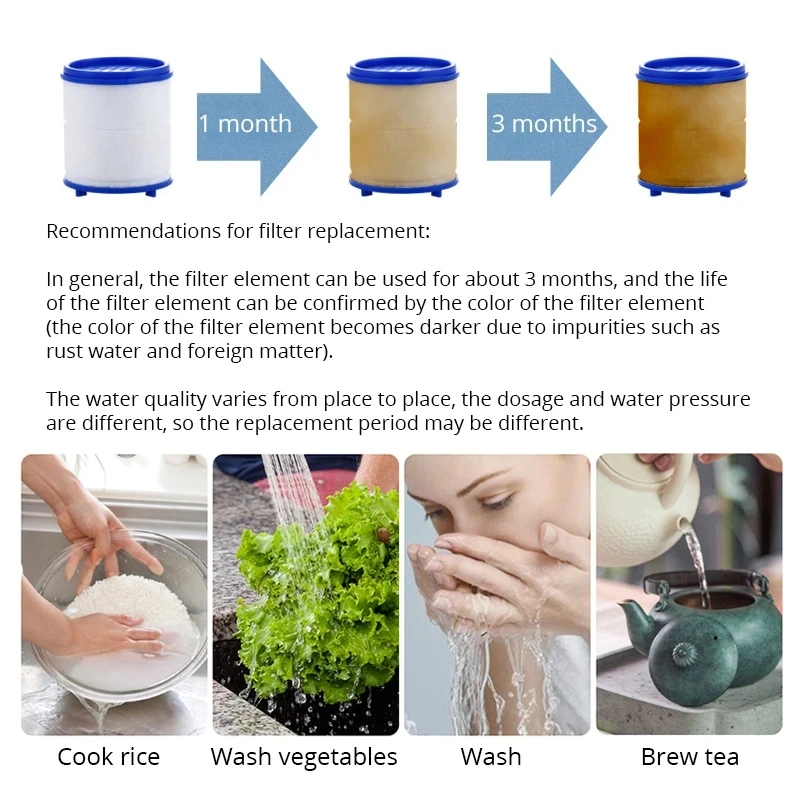 1 month

3 months

Recommendations for filter replacement:

In general, the filter element can be used for about 3 months, and the life of the filter element can be confirmed by the color of the filter element (the color of the filter element becomes darker due to impurities such as rust water and foreign matter).

The water quality varies from place to place, the dosage and water pressure are different, so the replacement period may be different.

Cook rice

Wash vegetables

Wash

Brew tea