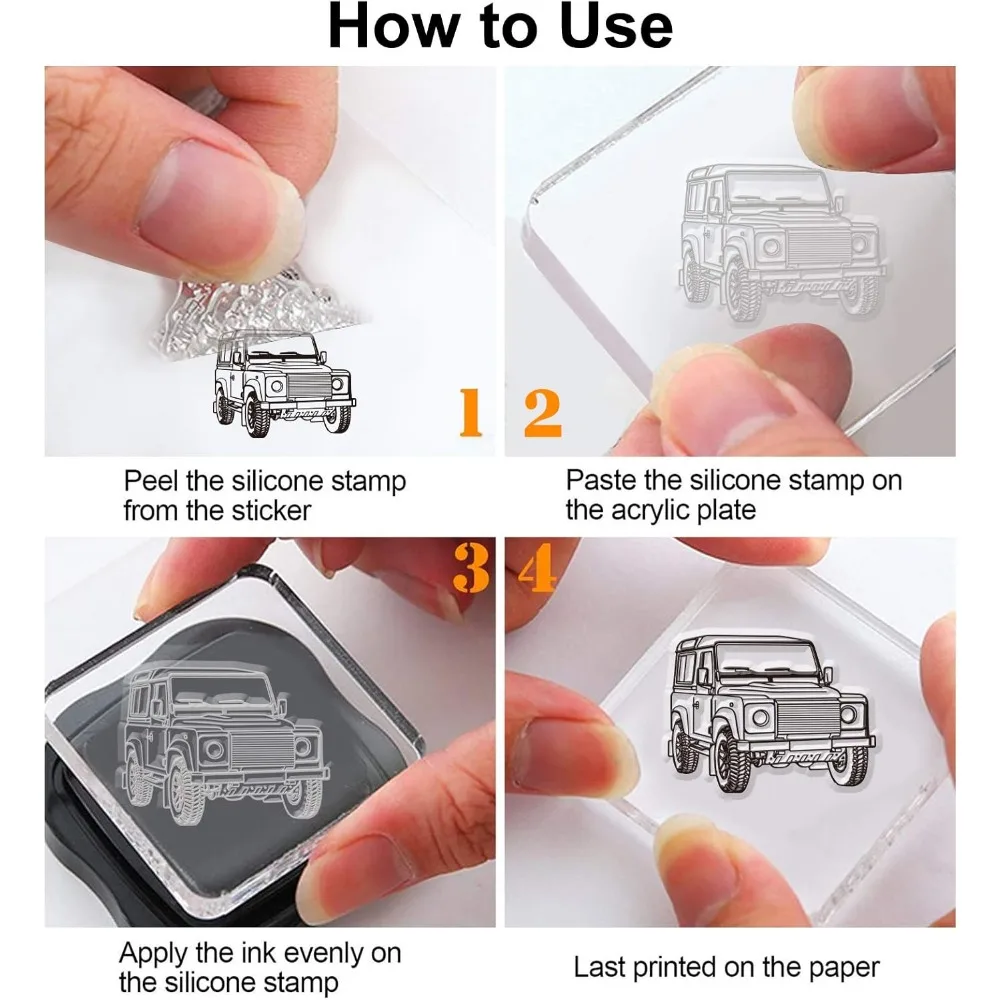 How to Use

1

Peel the silicone stamp from the sticker

2

Paste the silicone stamp on the acrylic plate

3

Apply the ink evenly on the silicone stamp

4

Last printed on the paper