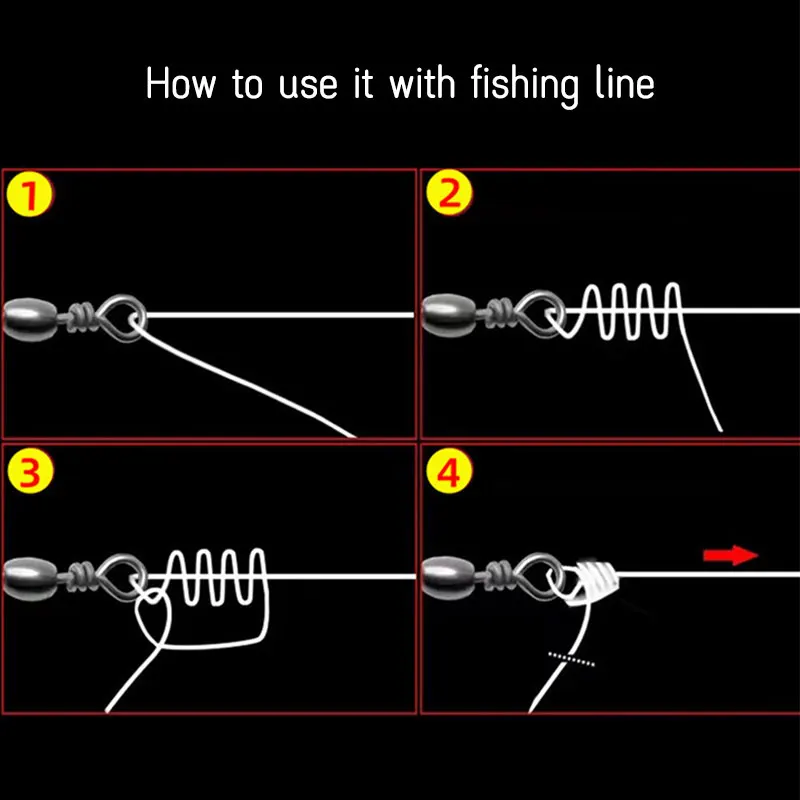 How to use it with fishing line

1

2

3

4