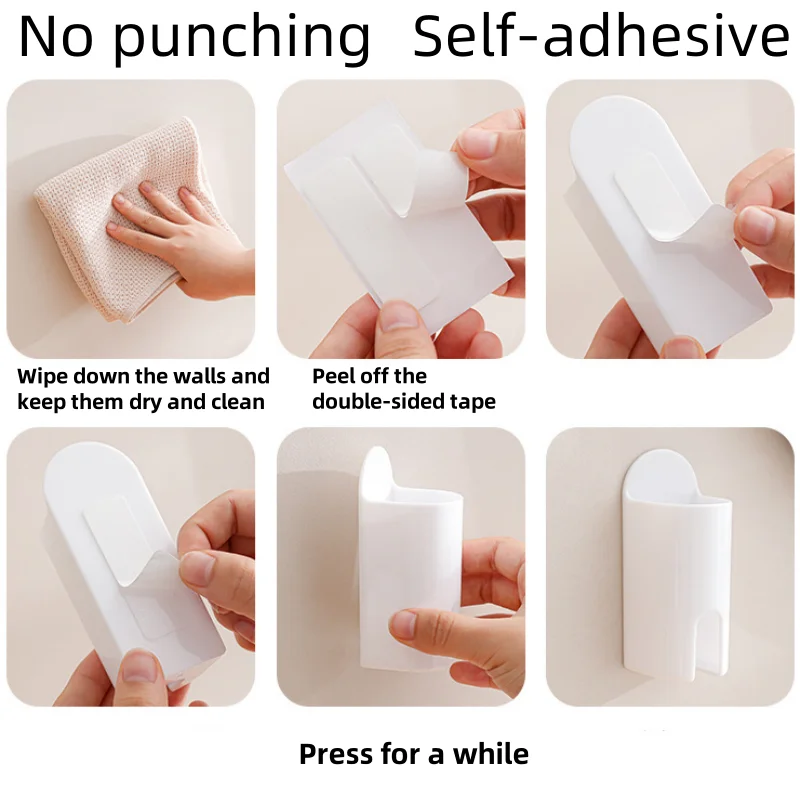 No punching Self-adhesive

Wipe down the walls and keep them dry and clean

Peel off the double-sided tape

Press for a while