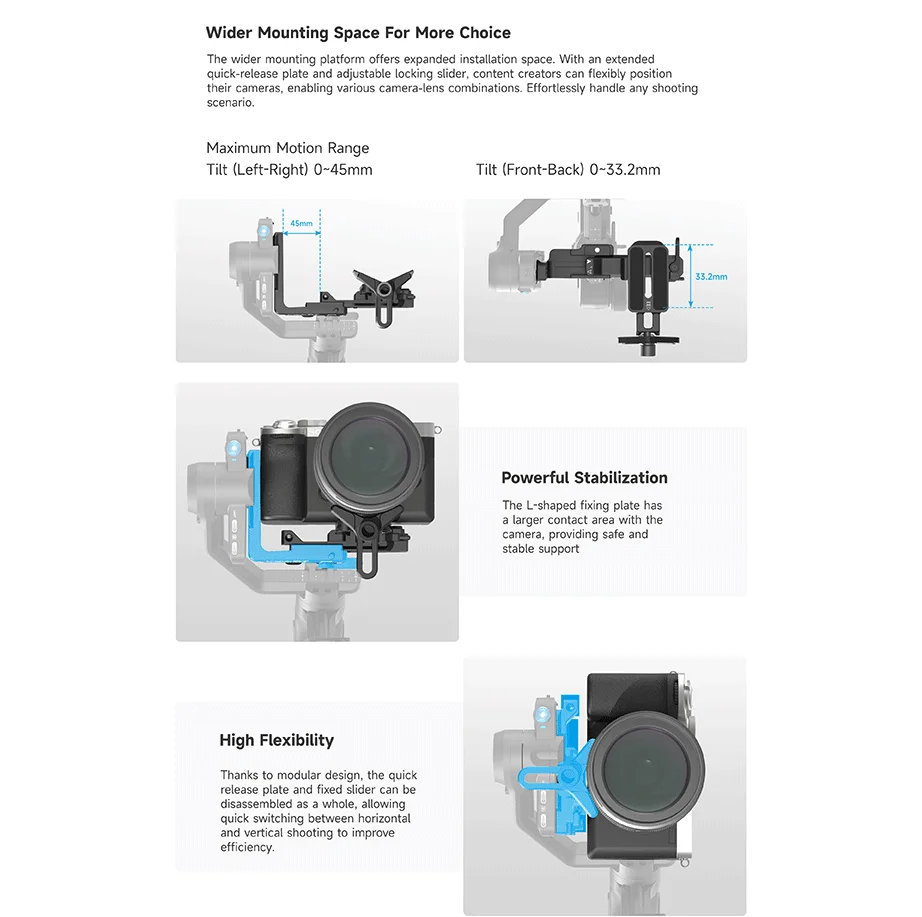 Wider Mounting Space For More Choice

The wider mounting platform offers expanded installation space. With an extended quick-release plate and adjustable locking slider, content creators can flexibly position their cameras, enabling various camera-lens combinations. Effortlessly handle any shooting scenario.

Maximum Motion Range
Tilt (Left-Right) 0~45mm

Tilt (Front-Back) 0~33.2mm

45mm

33.2mm

Powerful Stabilization

The L-shaped fixing plate has a larger contact area with the camera, providing safe and stable support

High Flexibility

Thanks to modular design, the quick release plate and fixed slider can be disassembled as a whole, allowing quick switching between horizontal and vertical shooting to improve efficiency.