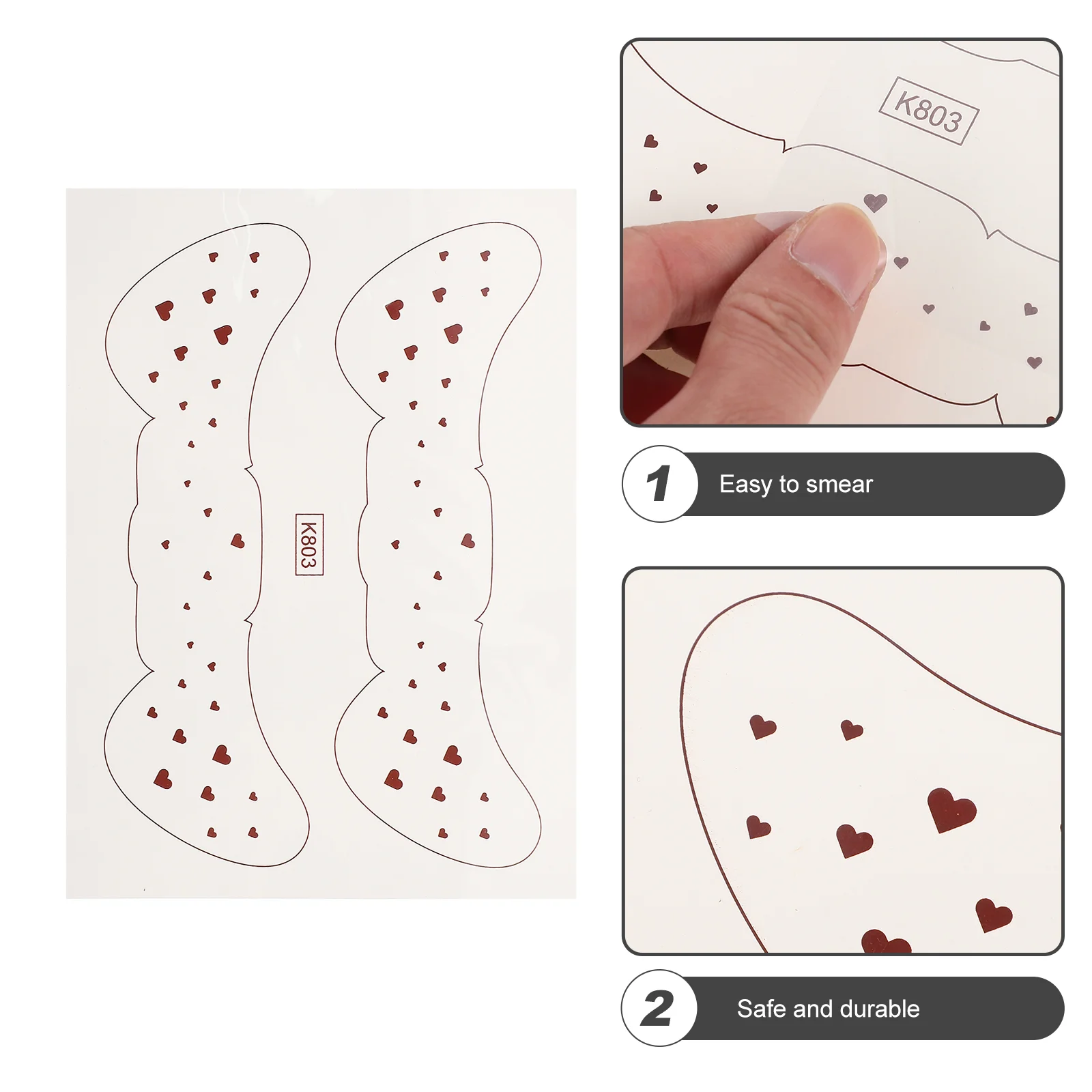 K803

K803

1 Easy to smear

2 Safe and durable