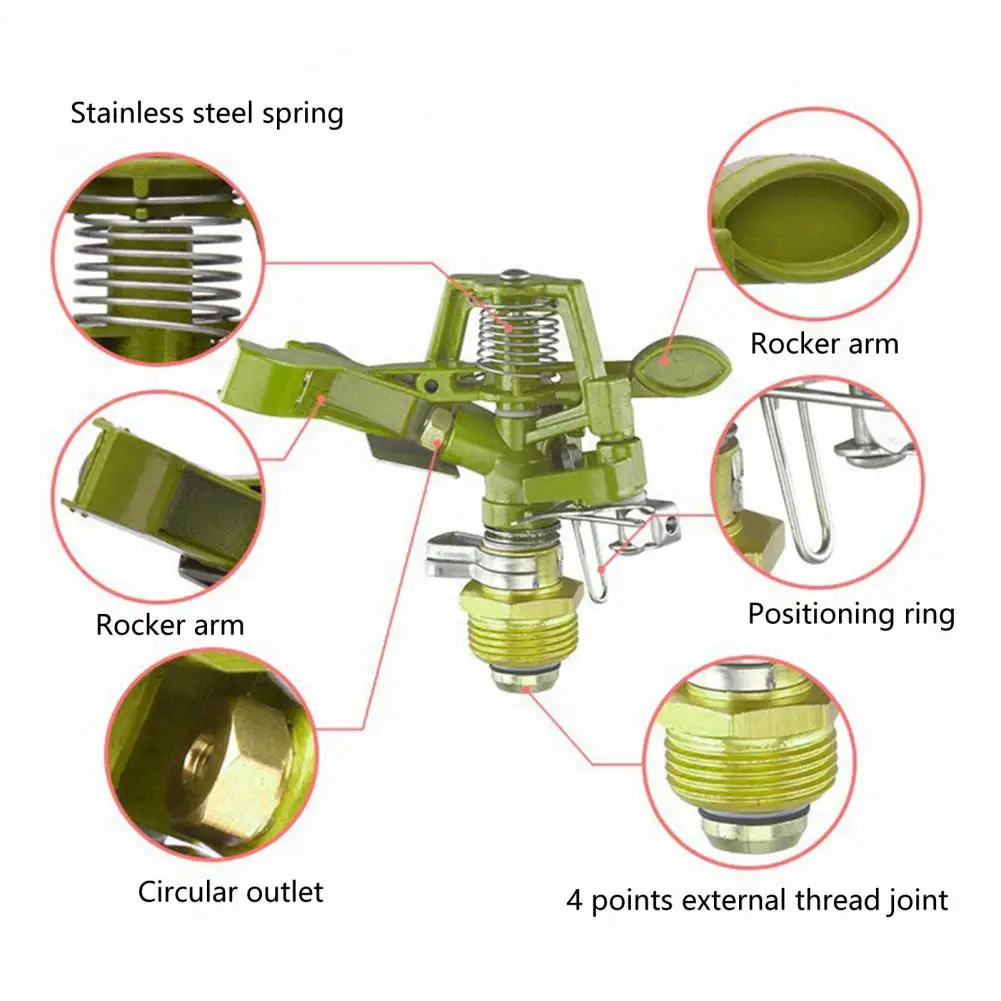 Stainless steel spring

Rocker arm

Rocker arm

Positioning ring

Circular outlet

4 points external thread joint