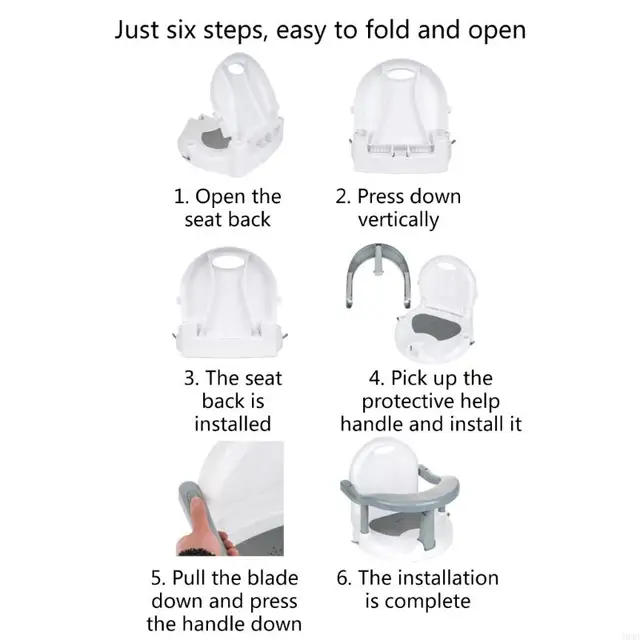 Just six steps, easy to fold and open

1. Open the seat back

2. Press down vertically

3. The seat back is installed

4. Pick up the protective help handle and install it

5. Pull the blade down and press the handle down

6. The installation is complete