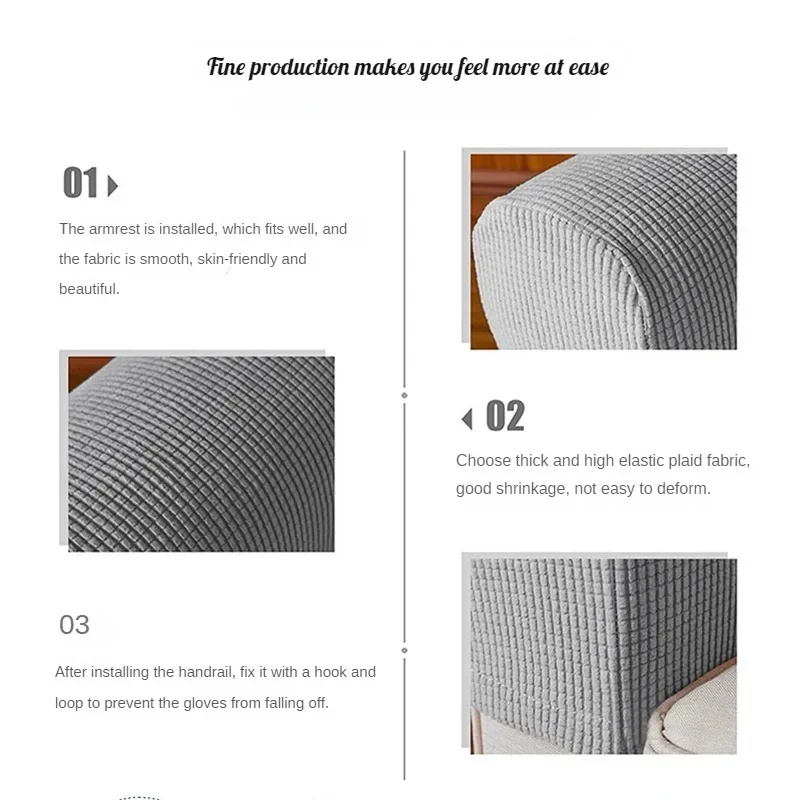 Fine production makes you feel more at ease

01

The armrest is installed, which fits well, and the fabric is smooth, skin-friendly and beautiful.

02

Choose thick and high elastic plaid fabric, good shrinkage, not easy to deform.

03

After installing the handrail, fix it with a hook and loop to prevent the gloves from falling off.