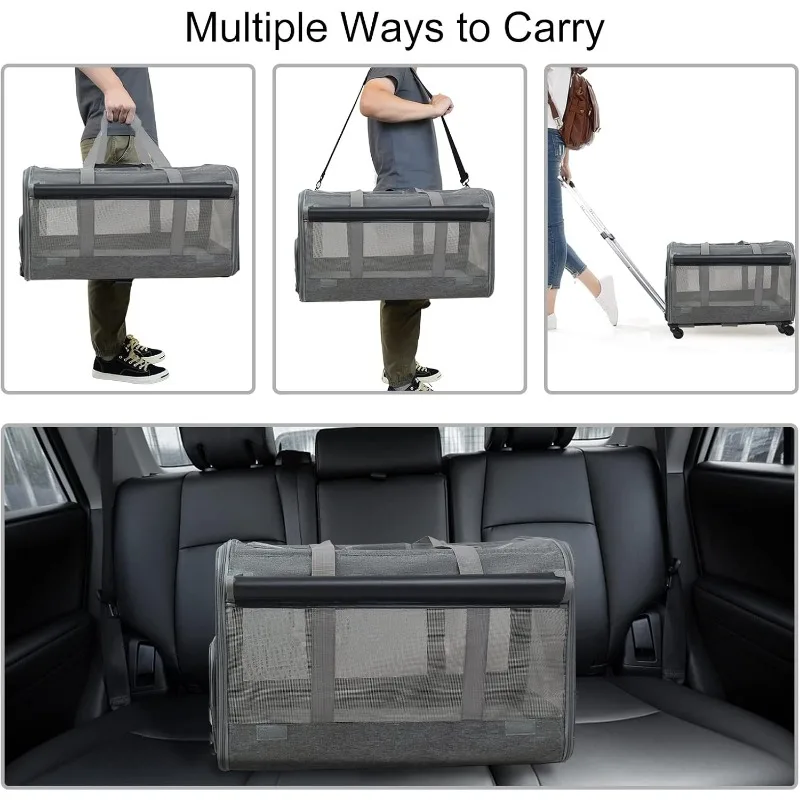 Multiple Ways to Carry