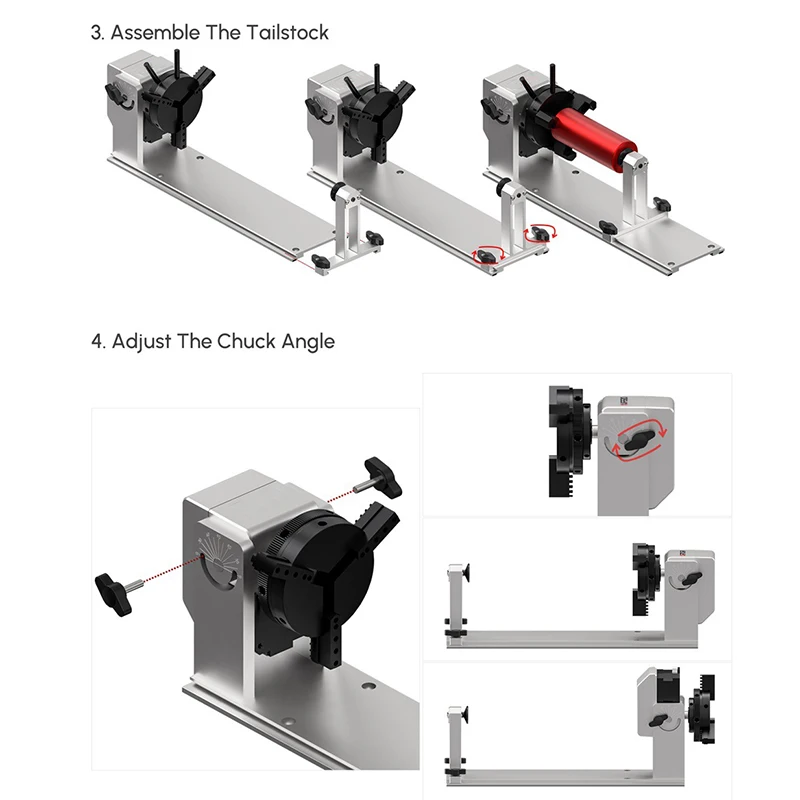 3. Assemble The Tailstock

4. Adjust The Chuck Angle