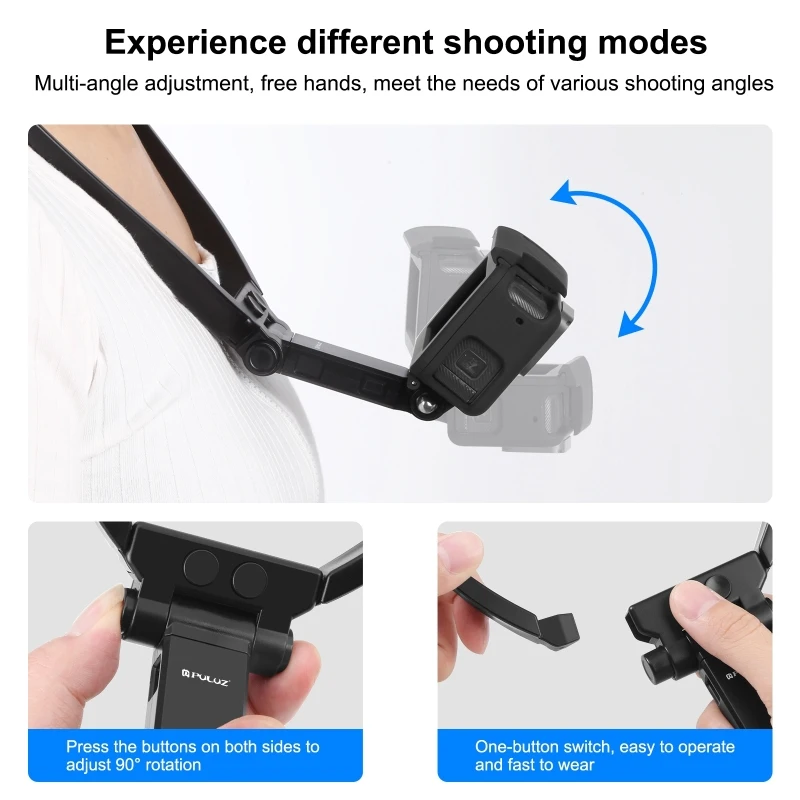 Experience different shooting modes

Multi-angle adjustment, free hands, meet the needs of various shooting angles

PULUZ

Press the buttons on both sides to adjust 90° rotation

One-button switch, easy to operate and fast to wear