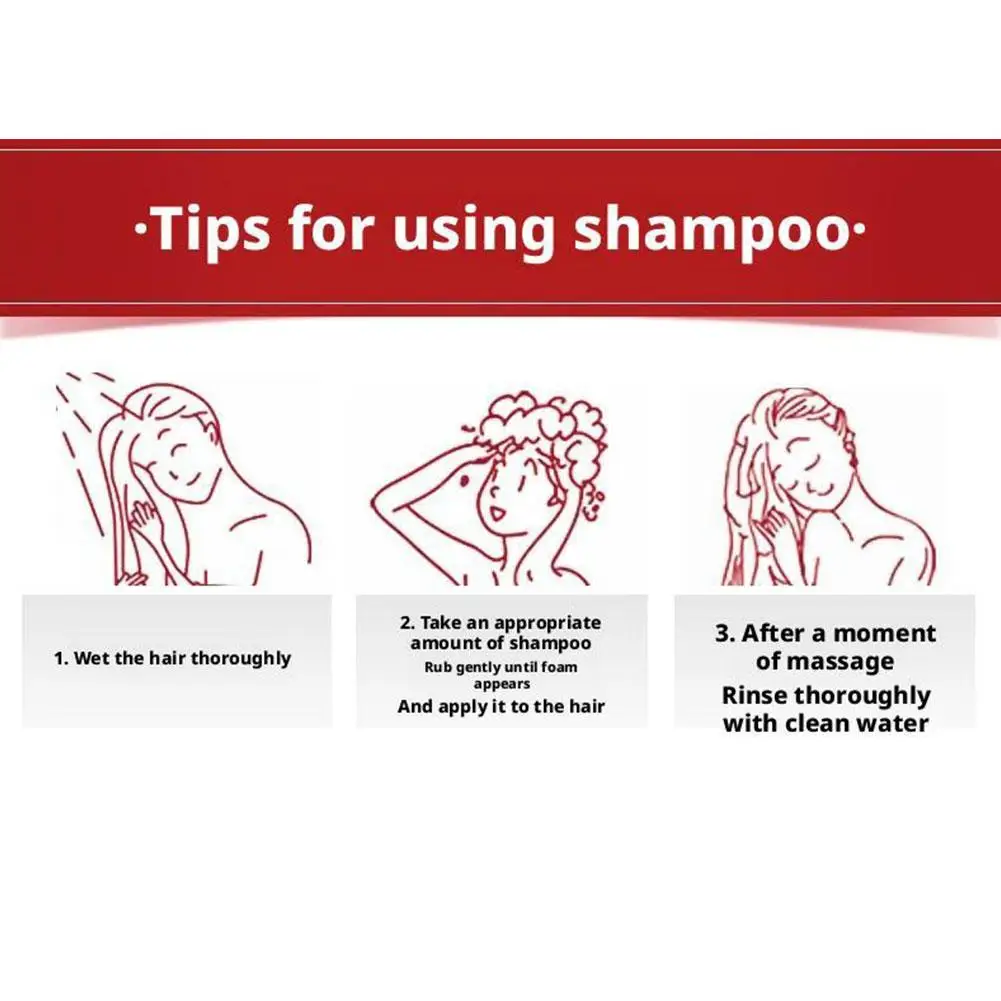 ·Tips for using shampoo·

1. Wet the hair thoroughly

2. Take an appropriate amount of shampoo
Rub gently until foam appears
And apply it to the hair

3. After a moment of massage
Rinse thoroughly with clean water